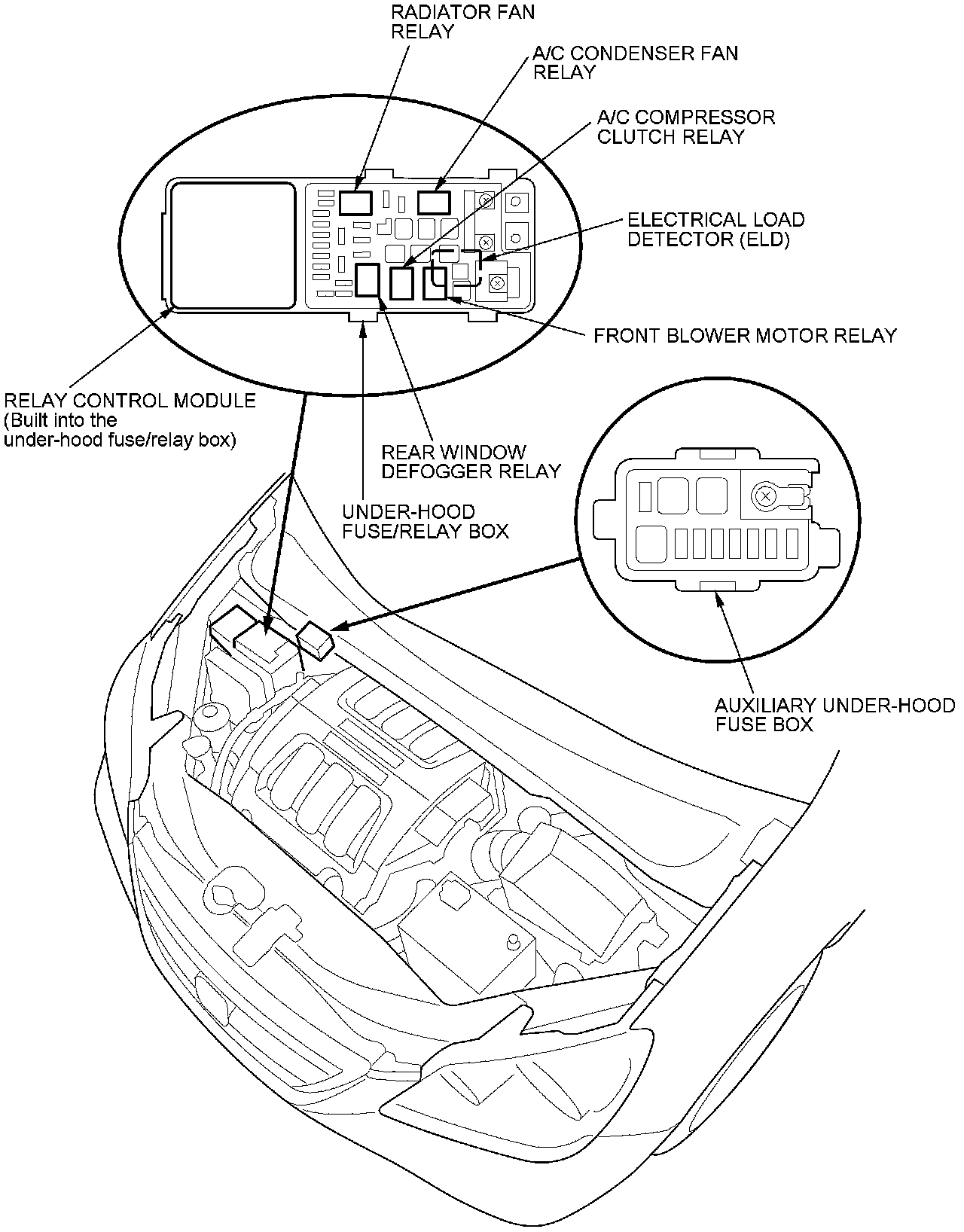 RADIATOR FAN RELAY

A/C CONDENSER FAN RELAY

A/C COMPRESSOR CLUTCH RELAY

ELECTRICAL LOAD DETECTOR (ELD)

FRONT BLOWER MOTOR RELAY

RELAY CONTROL MODULE (Built into the under-hood fuse/relay box)

REAR WINDOW DEFOGGER RELAY

UNDER-HOOD FUSE/RELAY BOX

AUXILIARY UNDER-HOOD FUSE BOX