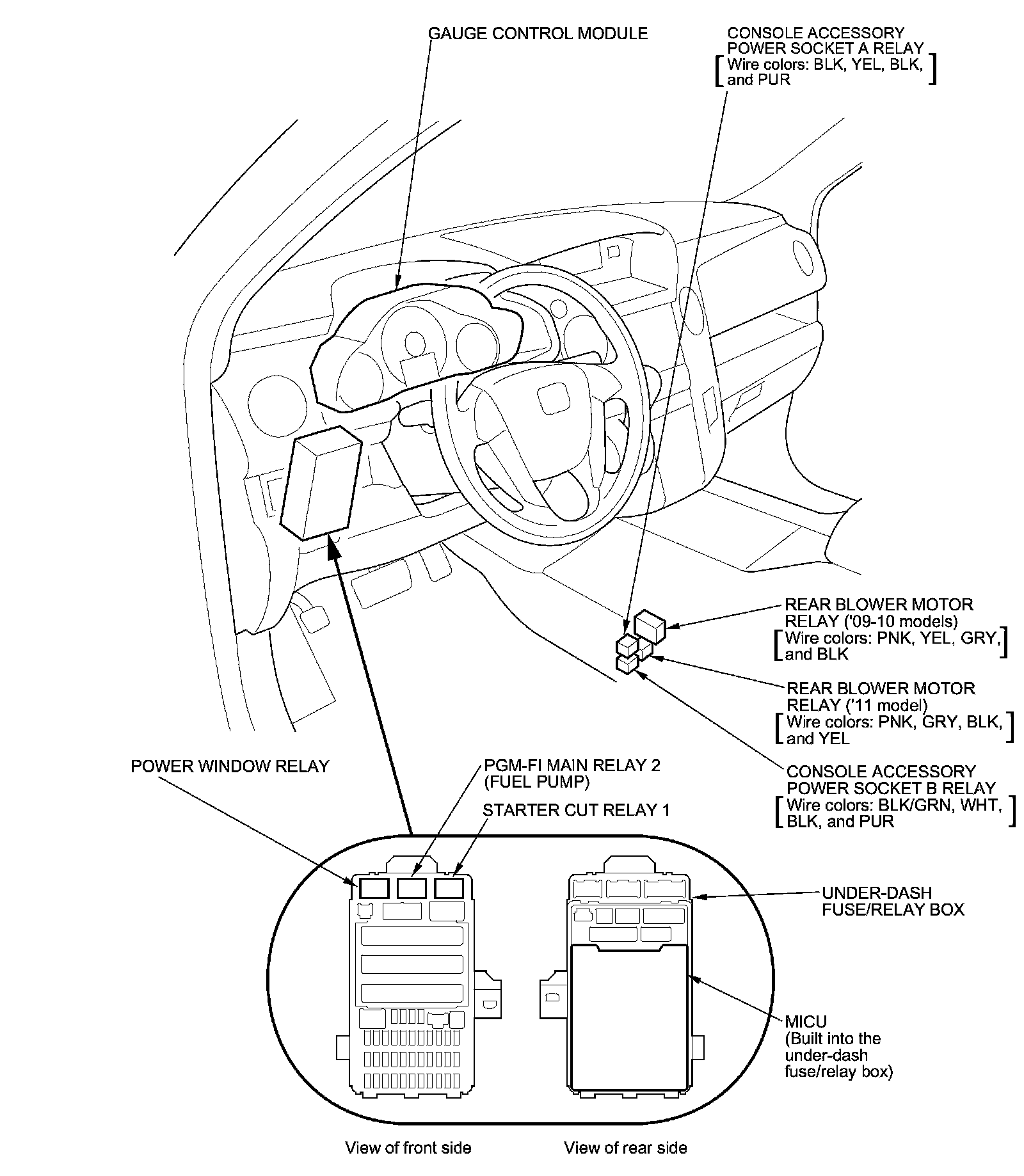 GAUGE CONTROL MODULE

CONSOLE ACCESSORY POWER SOCKET A RELAY
[Wire colors: BLK, YEL, BLK, and PUR]

REAR BLOWER MOTOR RELAY ('09-10 models)
[Wire colors: PNK, YEL, GRY, and BLK]

REAR BLOWER MOTOR RELAY ('11 model)
[Wire colors: PNK, GRY, BLK, and YEL]

CONSOLE ACCESSORY POWER SOCKET B RELAY
[Wire colors: BLK/GRN, WHT, BLK, and PUR]

POWER WINDOW RELAY

PGM-FI MAIN RELAY 2 (FUEL PUMP)

STARTER CUT RELAY 1

UNDER-DASH FUSE/RELAY BOX

MICU (Built into the under-dash fuse/relay box)

View of front side

View of rear side