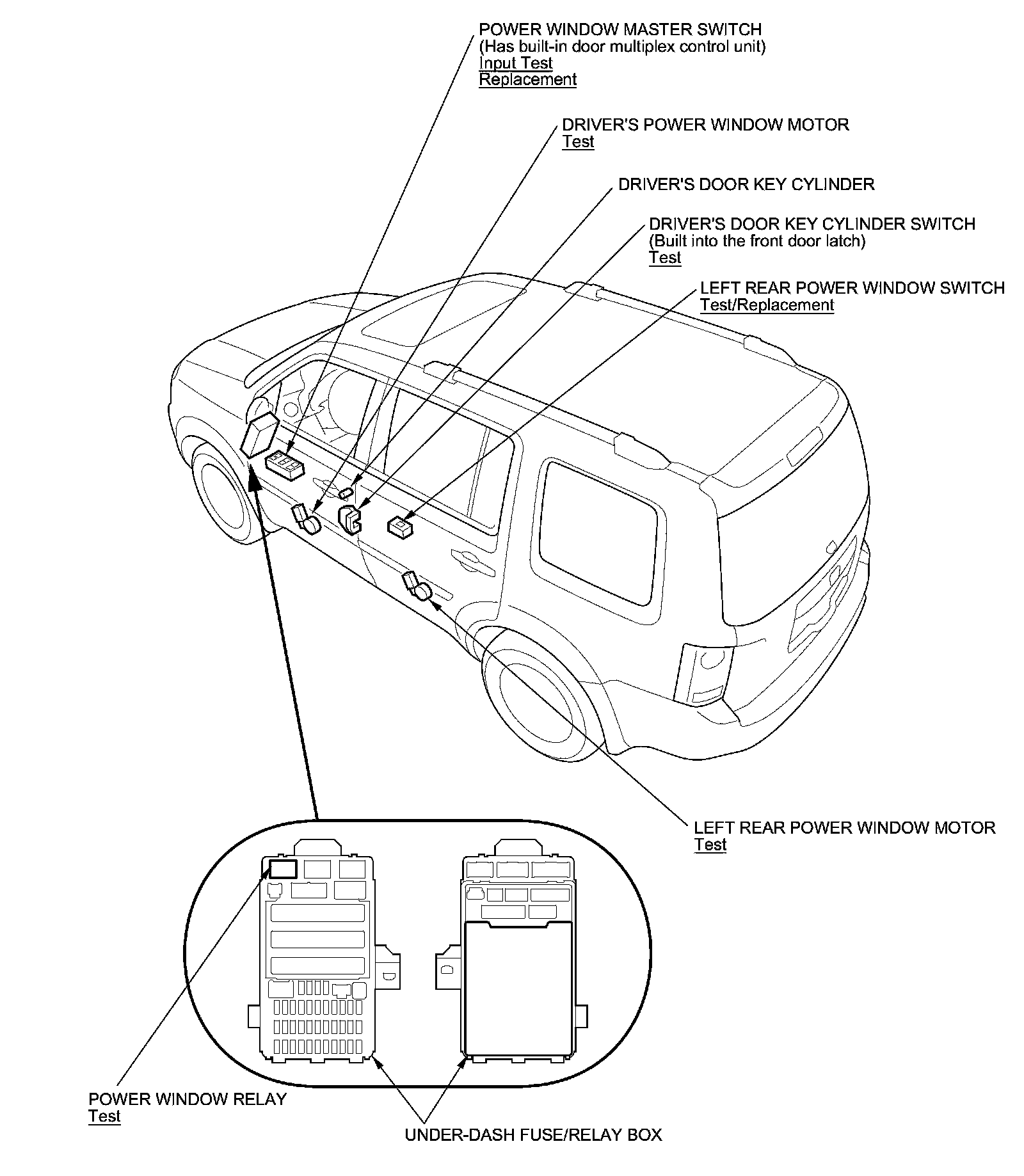 POWER WINDOW MASTER SWITCH
(Has built-in door multiplex control unit)
Input Test
Replacement

DRIVER'S POWER WINDOW MOTOR
Test

DRIVER'S DOOR KEY CYLINDER

DRIVER'S DOOR KEY CYLINDER SWITCH
(Built into the front door latch)
Test

LEFT REAR POWER WINDOW SWITCH
Test/Replacement

LEFT REAR POWER WINDOW MOTOR
Test

POWER WINDOW RELAY
Test

UNDER-DASH FUSE/RELAY BOX