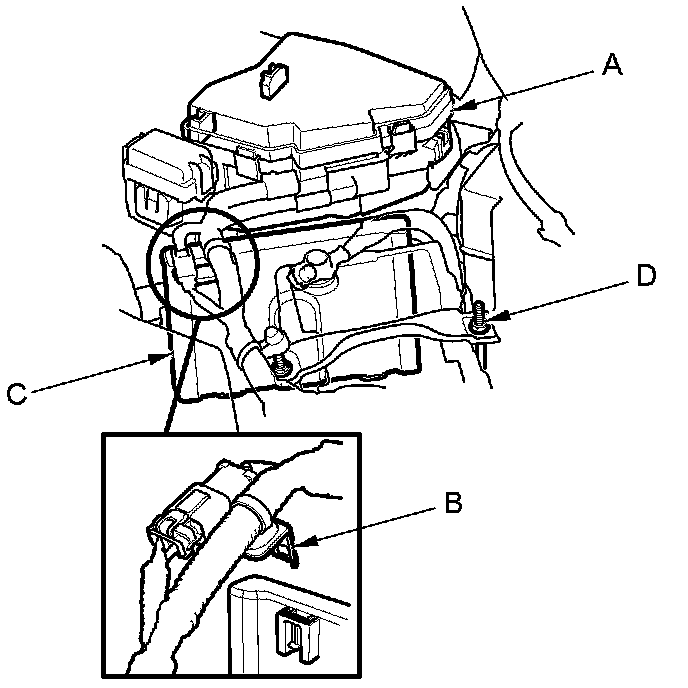 A
D
C
B