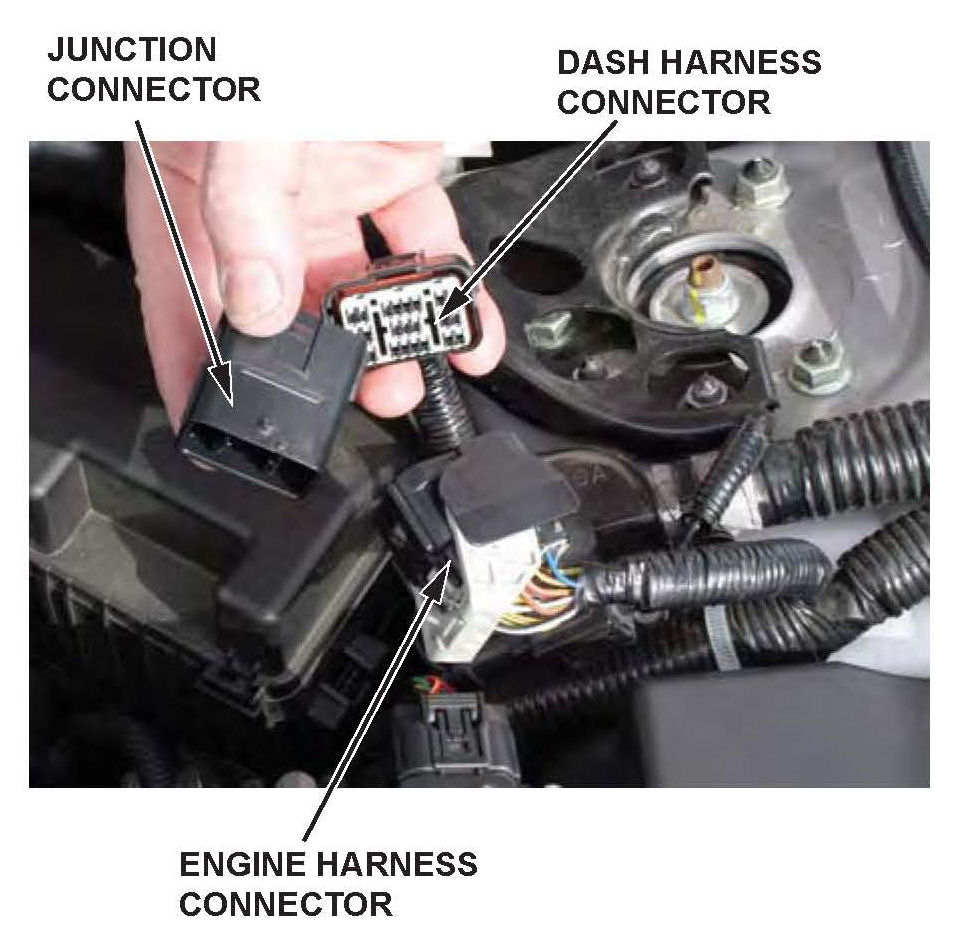 JUNCTION CONNECTOR

DASH HARNESS CONNECTOR

ENGINE HARNESS CONNECTOR