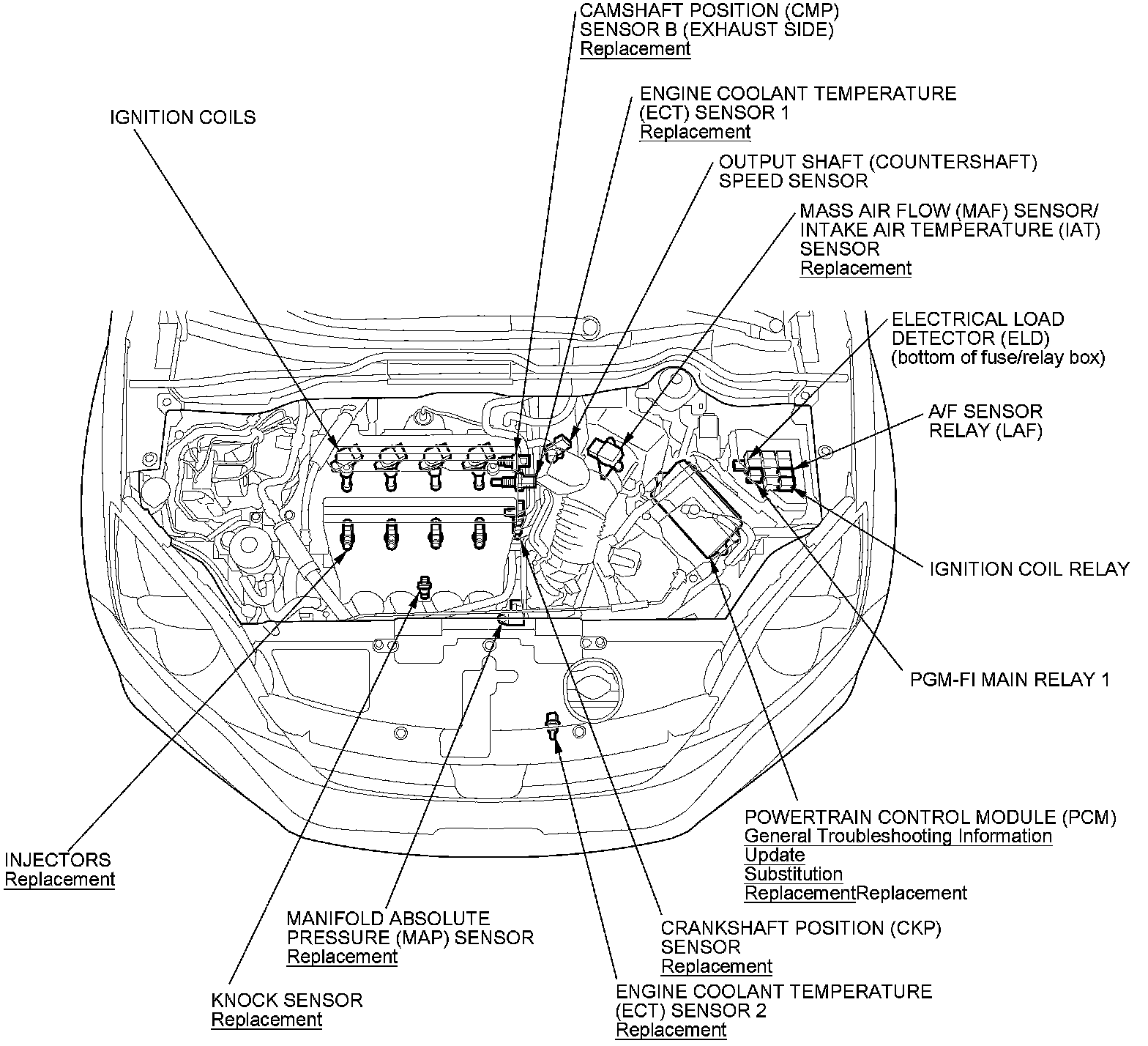 CAMSHAFT POSITION (CMP) SENSOR B (EXHAUST SIDE)
Replacement

ENGINE COOLANT TEMPERATURE (ECT) SENSOR 1
Replacement

IGNITION COILS

OUTPUT SHAFT (COUNTERSHAFT) SPEED SENSOR

MASS AIR FLOW (MAF) SENSOR/ INTAKE AIR TEMPERATURE (IAT) SENSOR
Replacement

ELECTRICAL LOAD DETECTOR (ELD) (bottom of fuse/relay box)

A/F SENSOR RELAY (LAF)

IGNITION COIL RELAY

PGM-FI MAIN RELAY 1

POWERTRAIN CONTROL MODULE (PCM)
General Troubleshooting Information
Update
Substitution
ReplacementReplacement

INJECTORS
Replacement

MANIFOLD ABSOLUTE PRESSURE (MAP) SENSOR
Replacement

CRANKSHAFT POSITION (CKP) SENSOR
Replacement

KNOCK SENSOR
Replacement

ENGINE COOLANT TEMPERATURE (ECT) SENSOR 2
Replacement