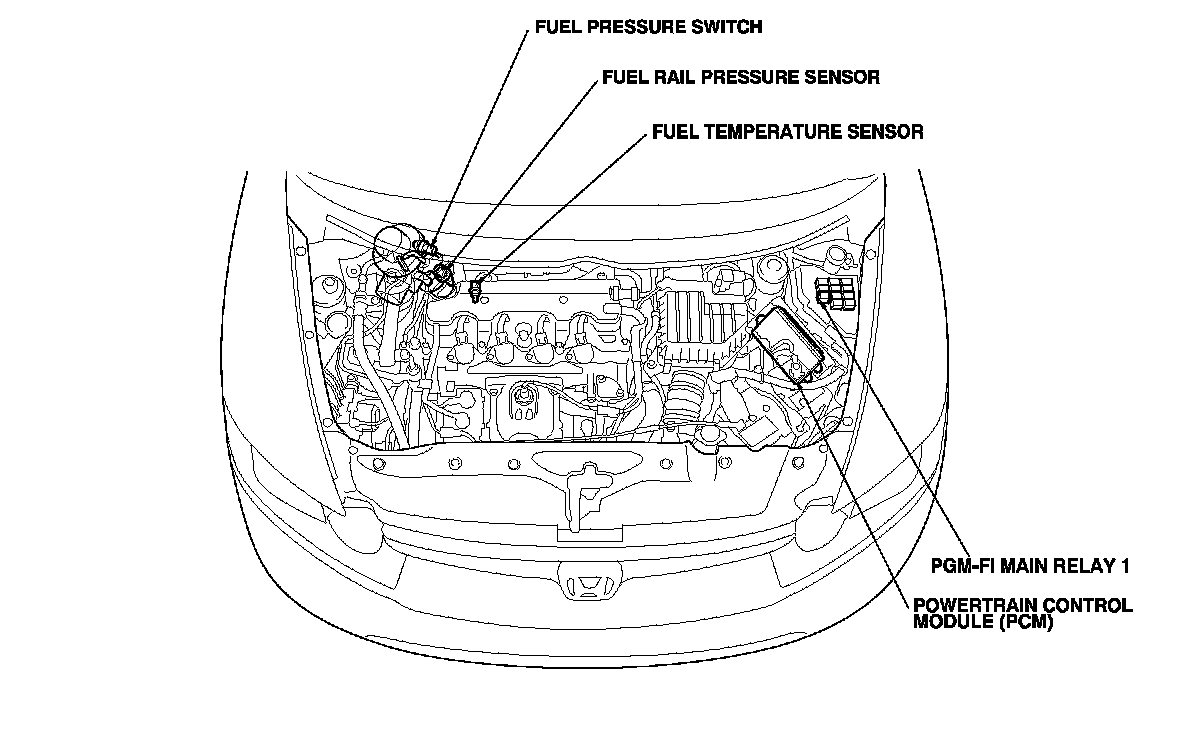 FUEL PRESSURE SWITCH
FUEL RAIL PRESSURE SENSOR
FUEL TEMPERATURE SENSOR
PGM-FI MAIN RELAY 1
POWERTRAIN CONTROL MODULE (PCM)