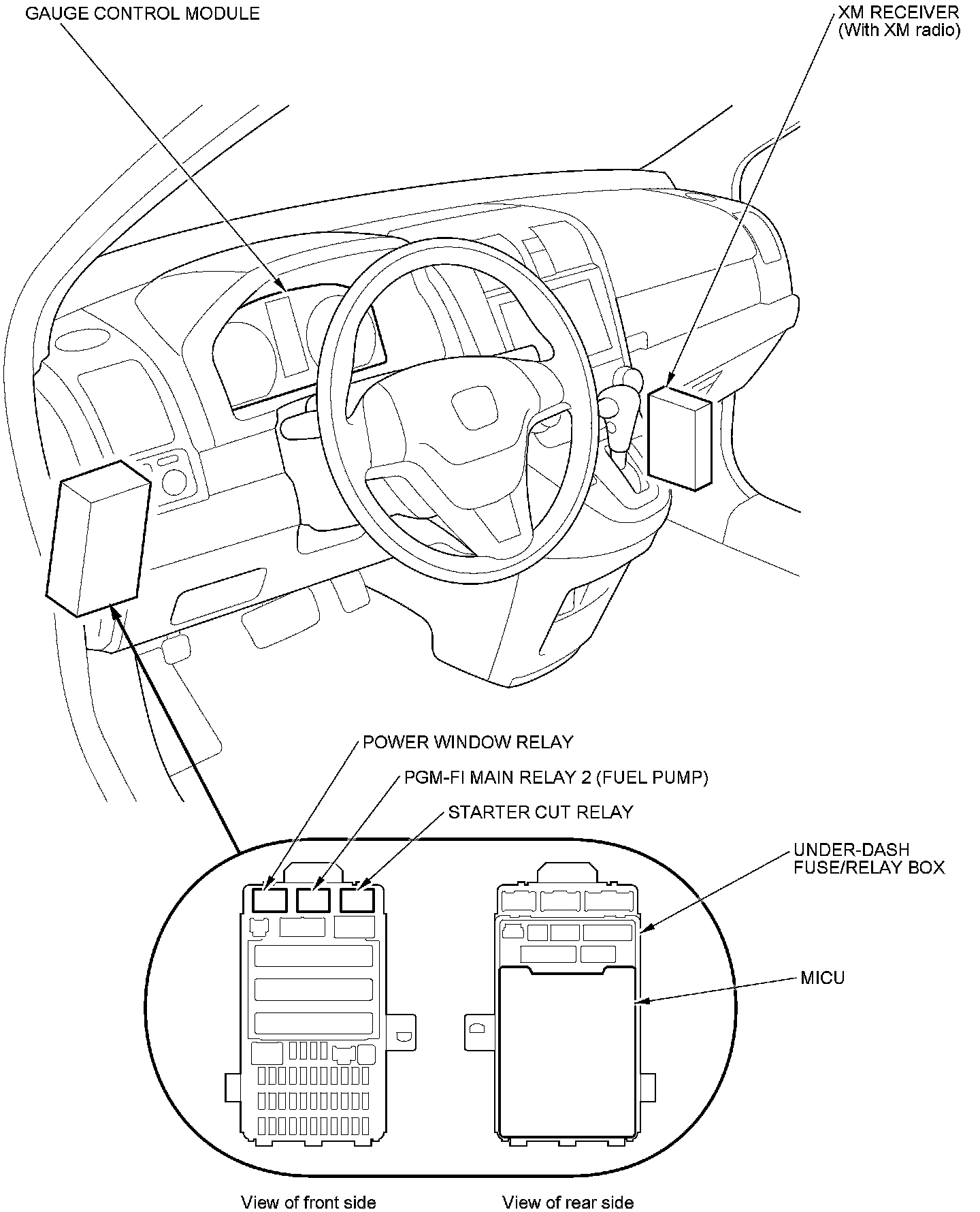 GAUGE CONTROL MODULE

XM RECEIVER
(With XM radio)

POWER WINDOW RELAY

PGM-FI MAIN RELAY 2 (FUEL PUMP)

STARTER CUT RELAY

UNDER-DASH
FUSE/RELAY BOX

MICU

View of front side

View of rear side