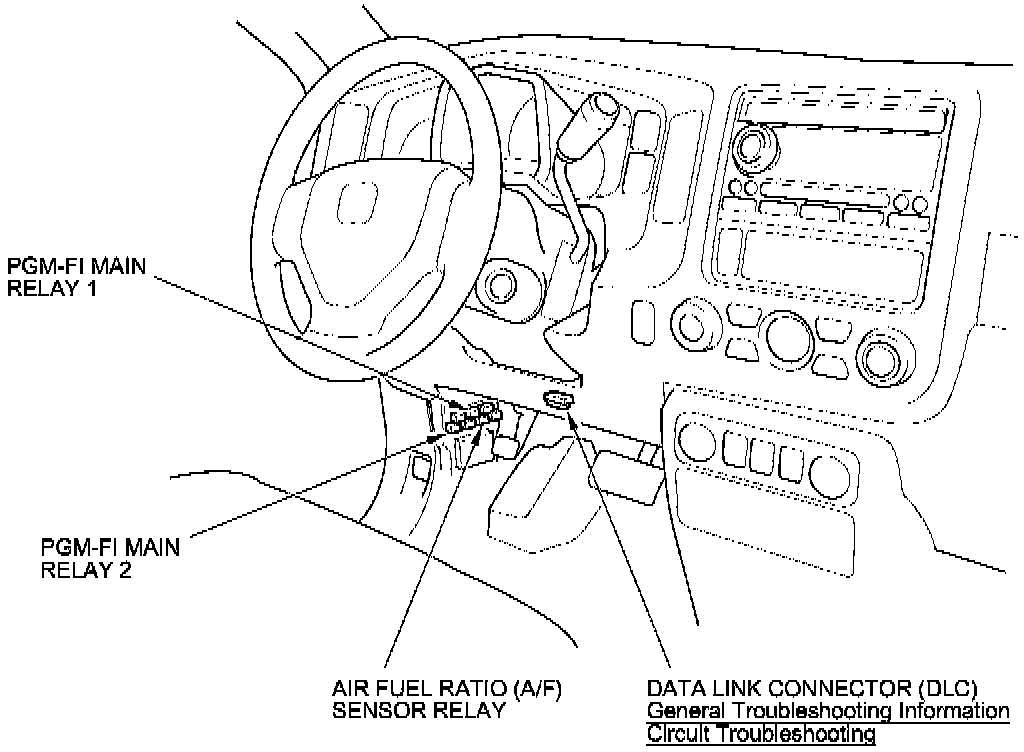 PGM-FI MAIN RELAY 1

PGM-FI MAIN RELAY 2

AIR FUEL RATIO (A/F) SENSOR RELAY

DATA LINK CONNECTOR (DLC)
General Troubleshooting Information
Circuit Troubleshooting