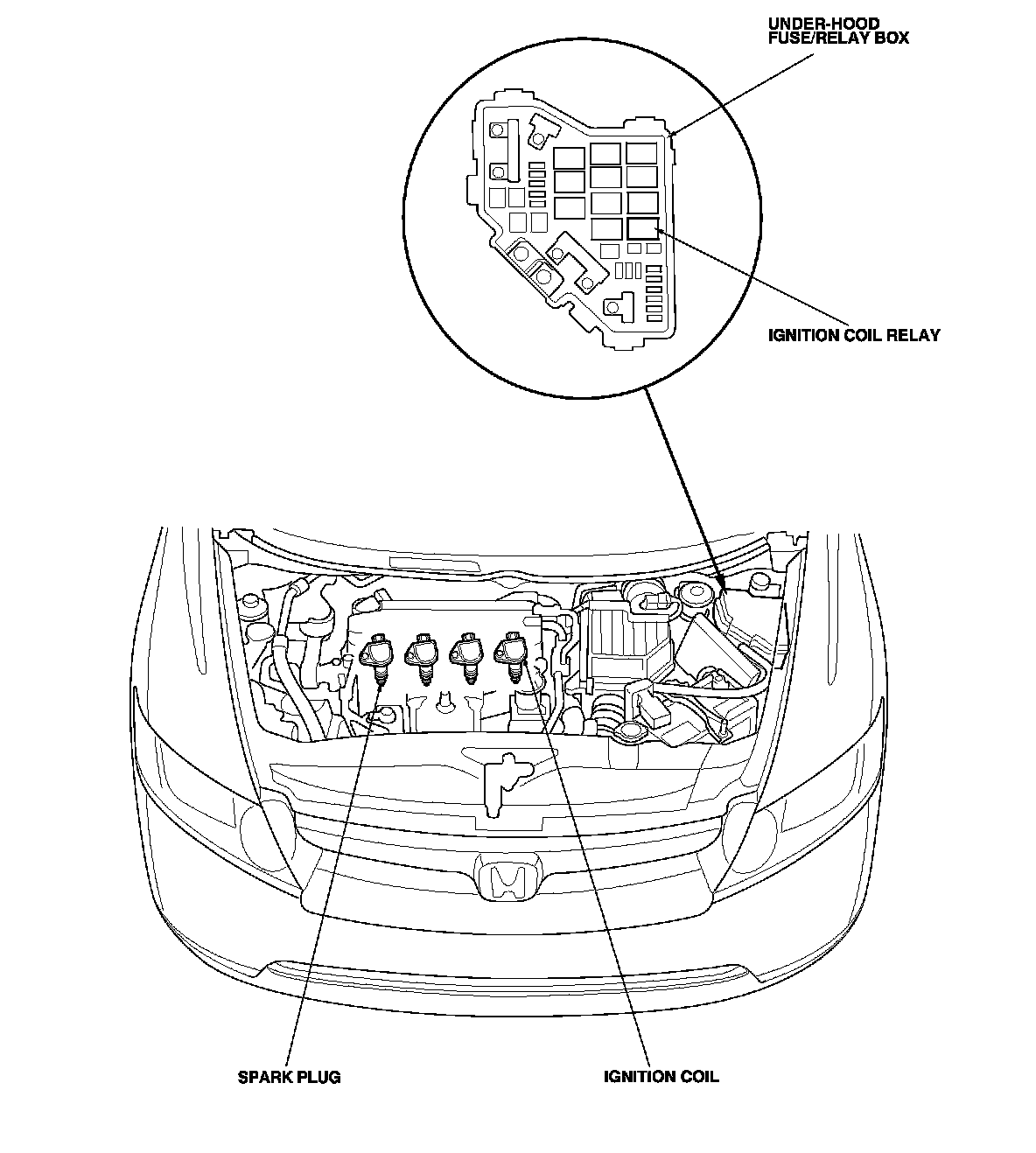 UNDER-HOOD FUSE/RELAY BOX

IGNITION COIL RELAY

SPARK PLUG

IGNITION COIL