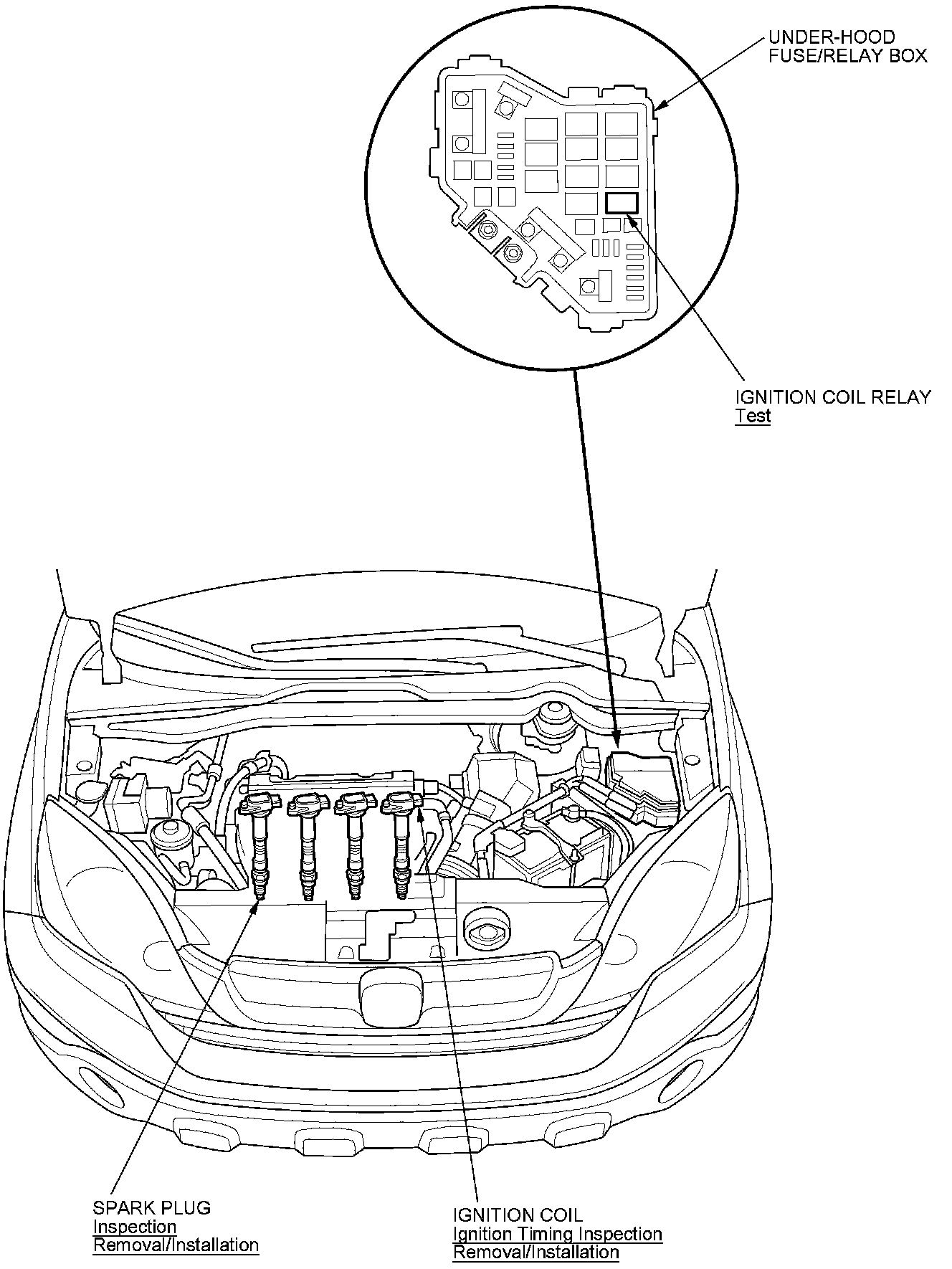 UNDER-HOOD
FUSE/RELAY BOX

IGNITION COIL RELAY
Test

SPARK PLUG
Inspection
Removal/Installation

IGNITION COIL
Ignition Timing Inspection
Removal/Installation