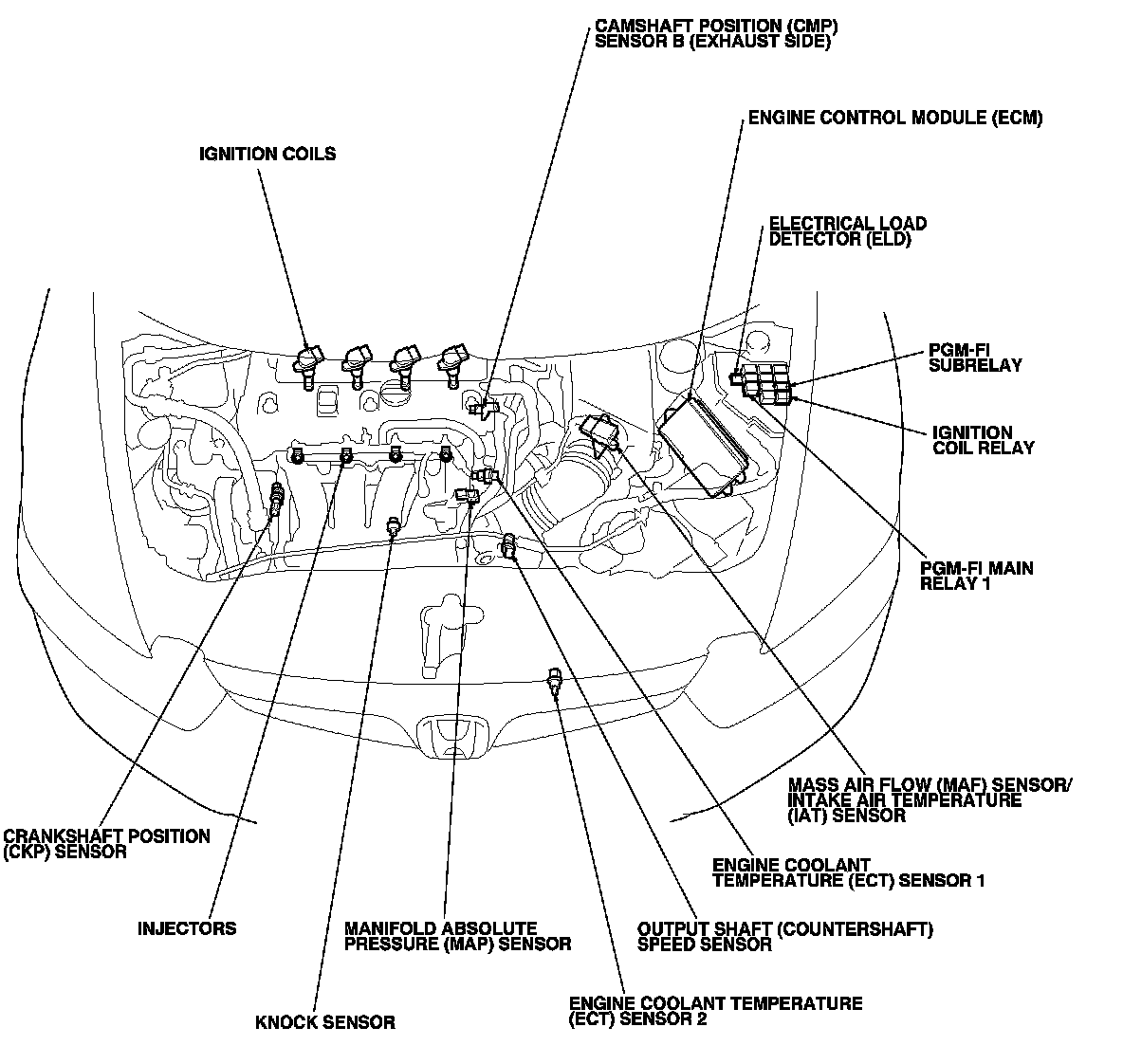 CAMSHAFT POSITION (CMP) SENSOR B (EXHAUST SIDE)

ENGINE CONTROL MODULE (ECM)

IGNITION COILS

ELECTRICAL LOAD DETECTOR (ELD)

PGM-FI SUBRELAY

IGNITION COIL RELAY

PGM-FI MAIN RELAY 1

MASS AIR FLOW (MAF) SENSOR/ INTAKE AIR TEMPERATURE (IAT) SENSOR

CRANKSHAFT POSITION (CKP) SENSOR

ENGINE COOLANT TEMPERATURE (ECT) SENSOR 1

INJECTORS

MANIFOLD ABSOLUTE PRESSURE (MAP) SENSOR

OUTPUT SHAFT (COUNTERSHAFT) SPEED SENSOR

ENGINE COOLANT TEMPERATURE (ECT) SENSOR 2

KNOCK SENSOR