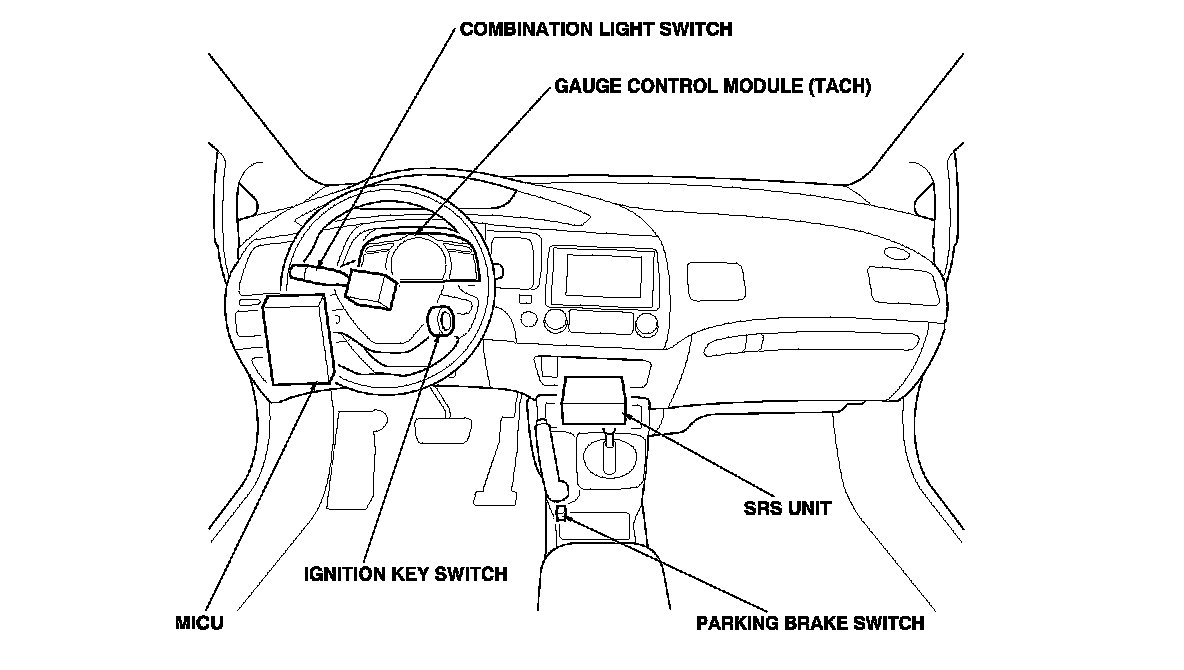 COMBINATION LIGHT SWITCH

GAUGE CONTROL MODULE (TACH)

SRS UNIT

IGNITION KEY SWITCH

MICU

PARKING BRAKE SWITCH