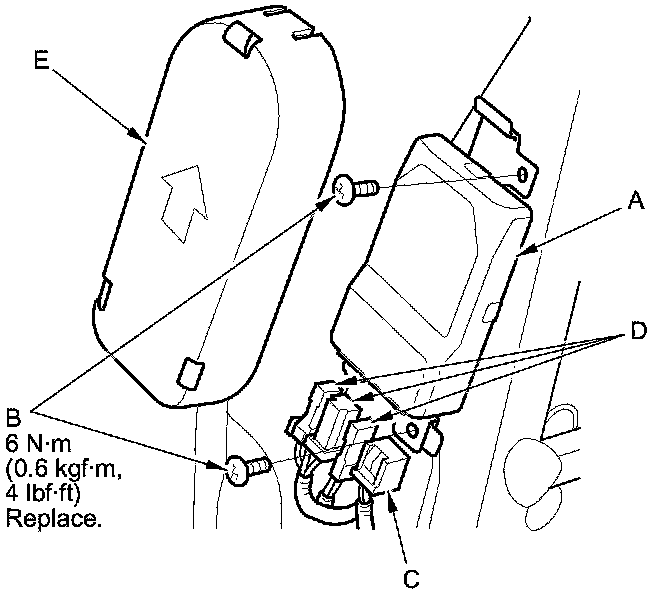 E

A

D

B
6 N·m
(0.6 kgf·m,
4 lbf·ft)
Replace.

C