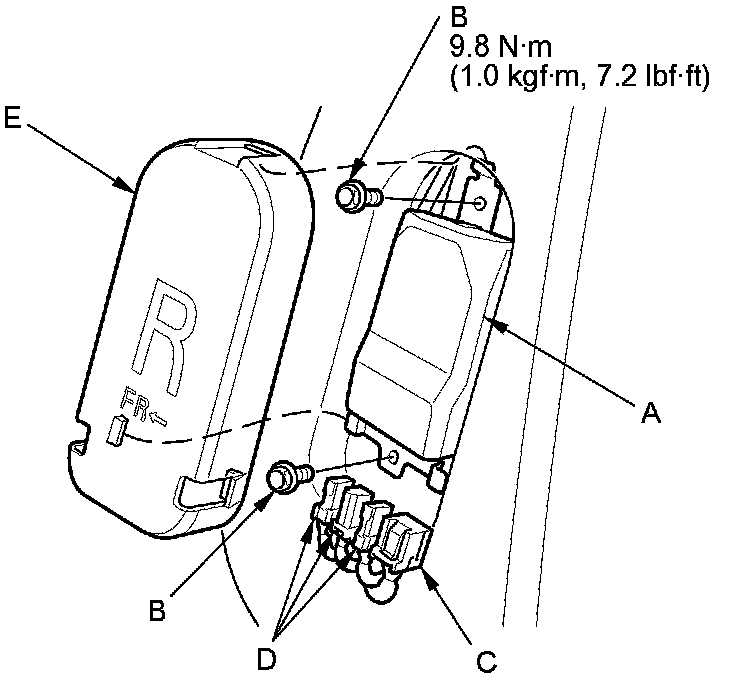 B
9.8 N·m
(1.0 kgf·m, 7.2 lbf·ft)

E

R

FR←

A

B

D

C