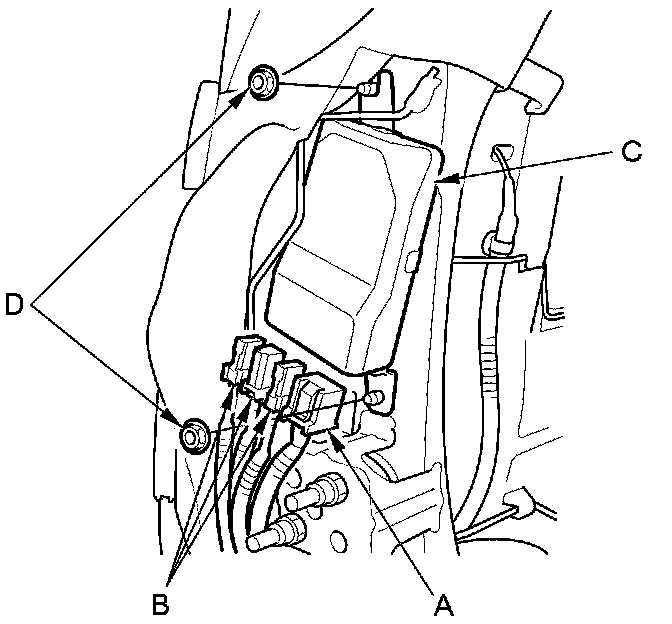 C

D

B

A