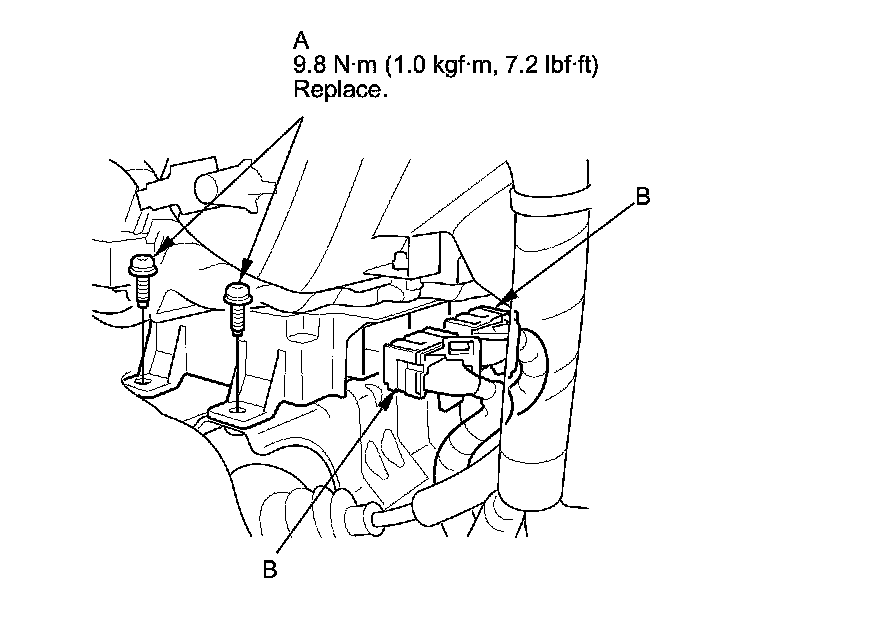 A
9.8 N·m (1.0 kgf·m, 7.2 lbf·ft)
Replace.

B

B