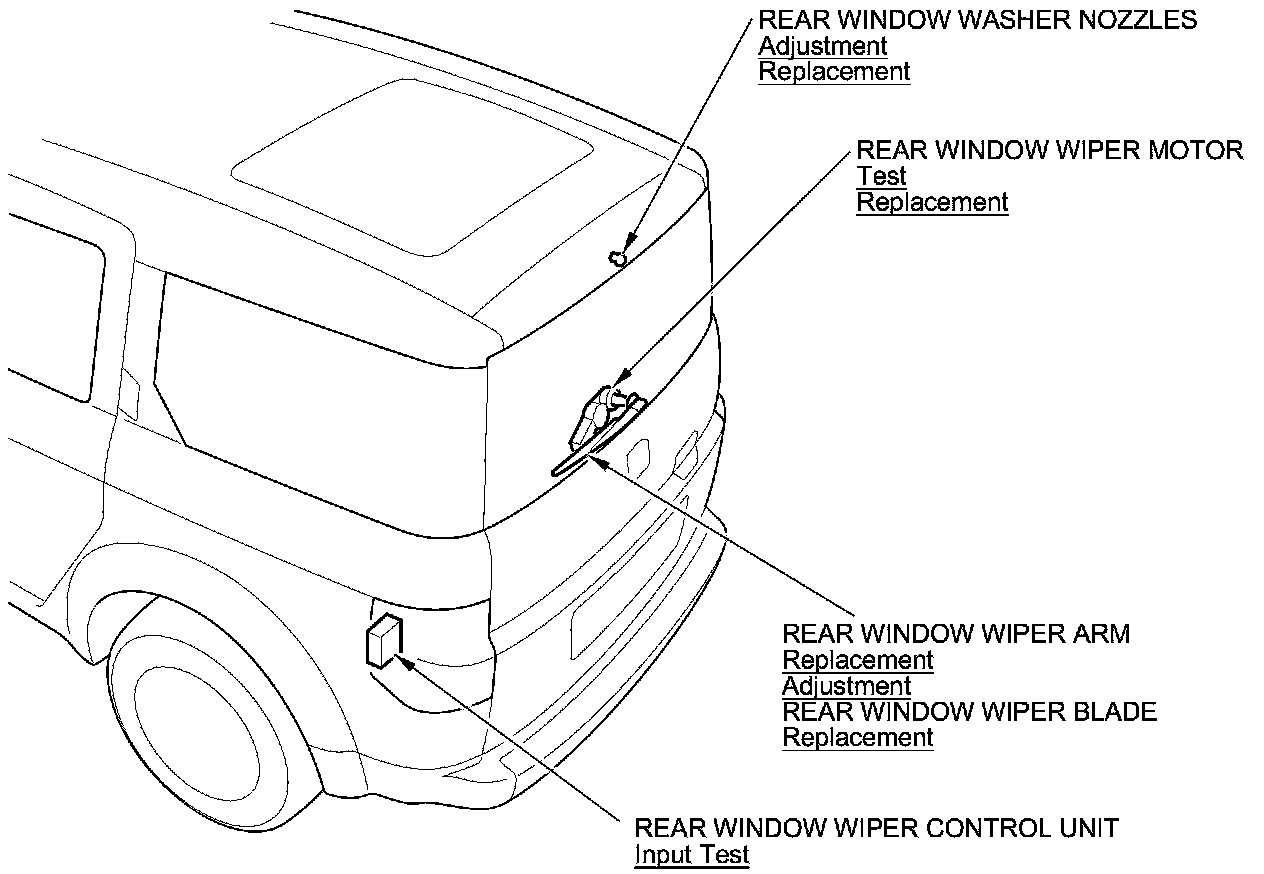 REAR WINDOW WASHER NOZZLES
Adjustment
Replacement

REAR WINDOW WIPER MOTOR
Test
Replacement

REAR WINDOW WIPER ARM
Replacement
Adjustment
REAR WINDOW WIPER BLADE
Replacement

REAR WINDOW WIPER CONTROL UNIT
Input Test