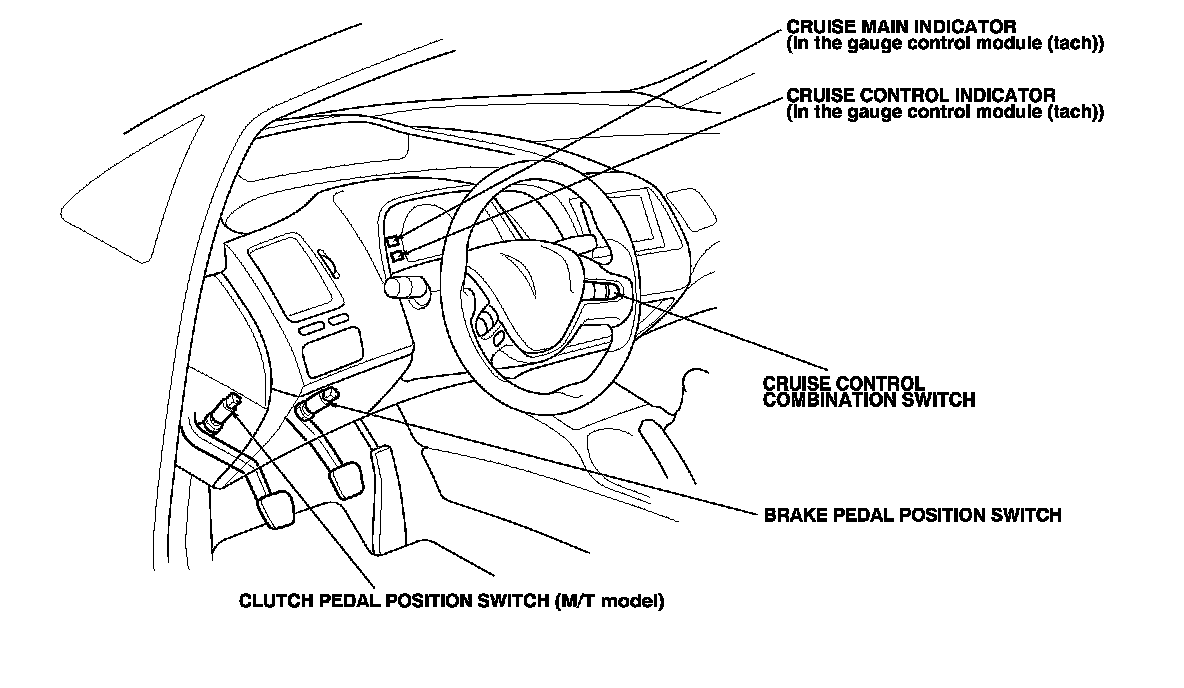 CRUISE MAIN INDICATOR
(In the gauge control module (tach))

CRUISE CONTROL INDICATOR
(In the gauge control module (tach))

CRUISE CONTROL
COMBINATION SWITCH

BRAKE PEDAL POSITION SWITCH

CLUTCH PEDAL POSITION SWITCH (M/T model)