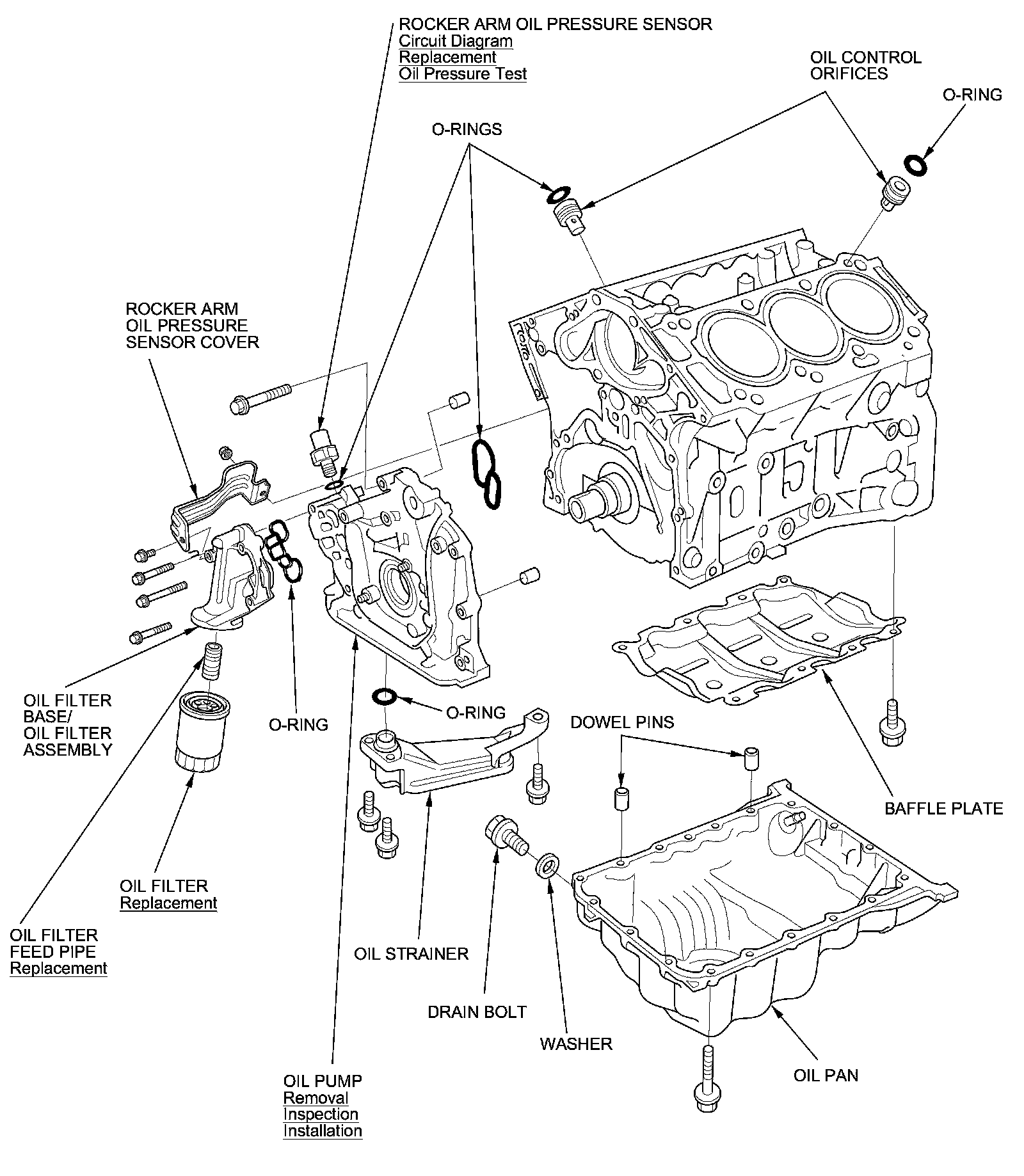 ROCKER ARM OIL PRESSURE SENSOR
Circuit Diagram
Replacement
Oil Pressure Test

OIL CONTROL ORIFICES

O-RING

O-RINGS

ROCKER ARM OIL PRESSURE SENSOR COVER

OIL FILTER BASE/ OIL FILTER ASSEMBLY

O-RING

O-RING

DOWEL PINS

BAFFLE PLATE

OIL FILTER
Replacement

OIL FILTER FEED PIPE
Replacement

OIL STRAINER

DRAIN BOLT

WASHER

OIL PAN

OIL PUMP
Removal
Inspection
Installation