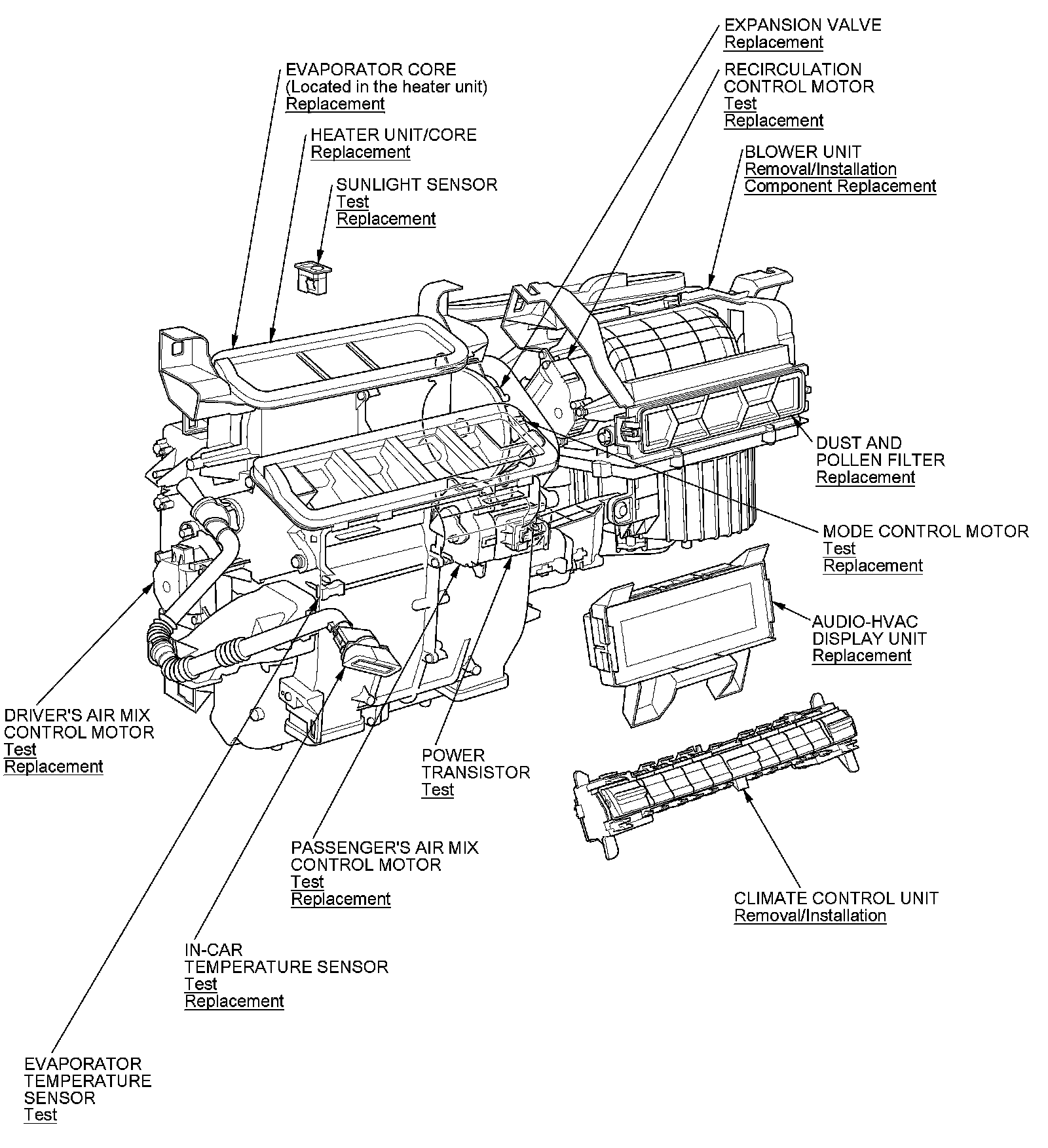 EXPANSION VALVE
Replacement

EVAPORATOR CORE
(Located in the heater unit)
Replacement

RECIRCULATION
CONTROL MOTOR
Test
Replacement

HEATER UNIT/CORE
Replacement

BLOWER UNIT
Removal/Installation
Component Replacement

SUNLIGHT SENSOR
Test
Replacement

DUST AND
POLLEN FILTER
Replacement

MODE CONTROL MOTOR
Test
Replacement

AUDIO-HVAC
DISPLAY UNIT
Replacement

DRIVER'S AIR MIX
CONTROL MOTOR
Test
Replacement

POWER
TRANSISTOR
Test

PASSENGER'S AIR MIX
CONTROL MOTOR
Test
Replacement

CLIMATE CONTROL UNIT
Removal/Installation

IN-CAR
TEMPERATURE SENSOR
Test
Replacement

EVAPORATOR
TEMPERATURE
SENSOR
Test