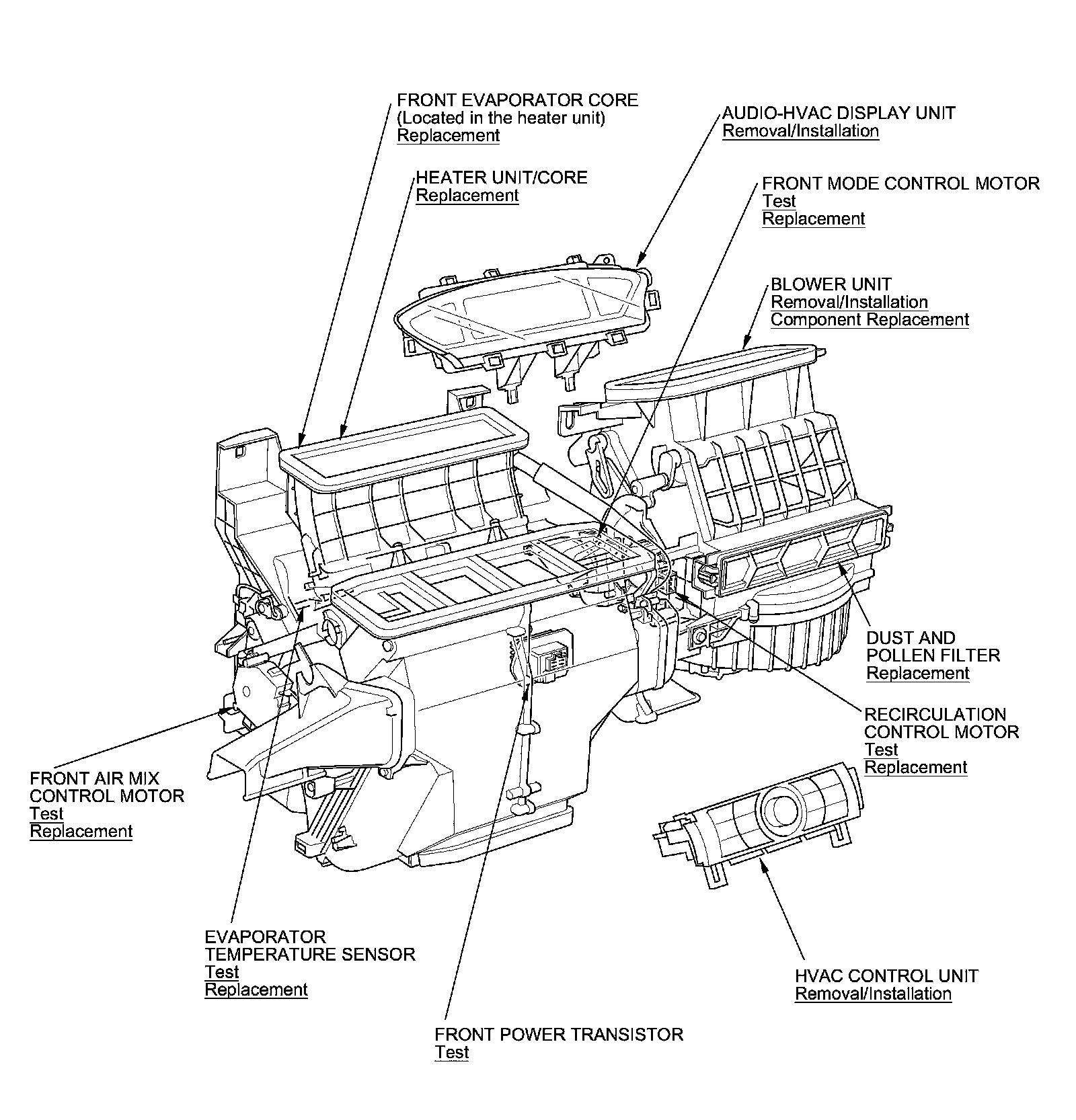 FRONT EVAPORATOR CORE
(Located in the heater unit)
Replacement

AUDIO-HVAC DISPLAY UNIT
Removal/Installation

HEATER UNIT/CORE
Replacement

FRONT MODE CONTROL MOTOR
Test
Replacement

BLOWER UNIT
Removal/Installation
Component Replacement

DUST AND
POLLEN FILTER
Replacement

RECIRCULATION
CONTROL MOTOR
Test
Replacement

FRONT AIR MIX
CONTROL MOTOR
Test
Replacement

EVAPORATOR
TEMPERATURE SENSOR
Test
Replacement

HVAC CONTROL UNIT
Removal/Installation

FRONT POWER TRANSISTOR
Test