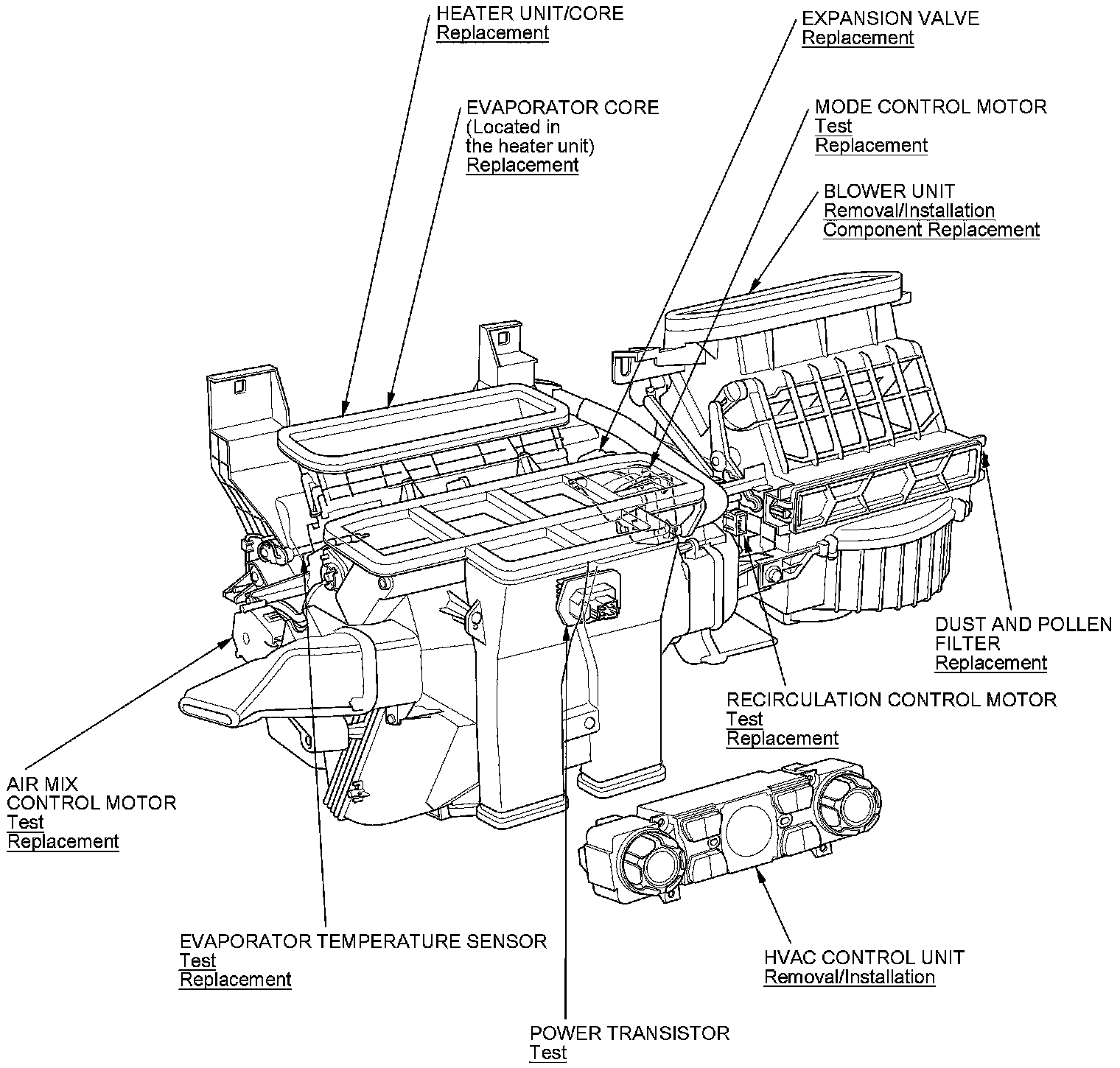 HEATER UNIT/CORE
Replacement

EXPANSION VALVE
Replacement

EVAPORATOR CORE
(Located in
the heater unit)
Replacement

MODE CONTROL MOTOR
Test
Replacement

BLOWER UNIT
Removal/Installation
Component Replacement

DUST AND POLLEN
FILTER
Replacement

RECIRCULATION CONTROL MOTOR
Test
Replacement

AIR MIX
CONTROL MOTOR
Test
Replacement

EVAPORATOR TEMPERATURE SENSOR
Test
Replacement

HVAC CONTROL UNIT
Removal/Installation

POWER TRANSISTOR
Test