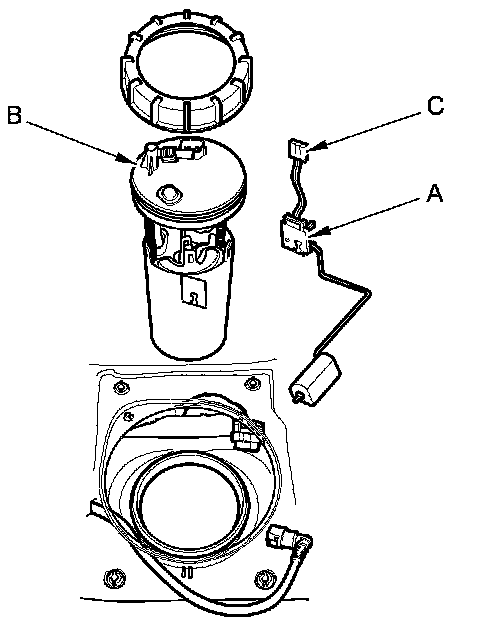 B

C

A