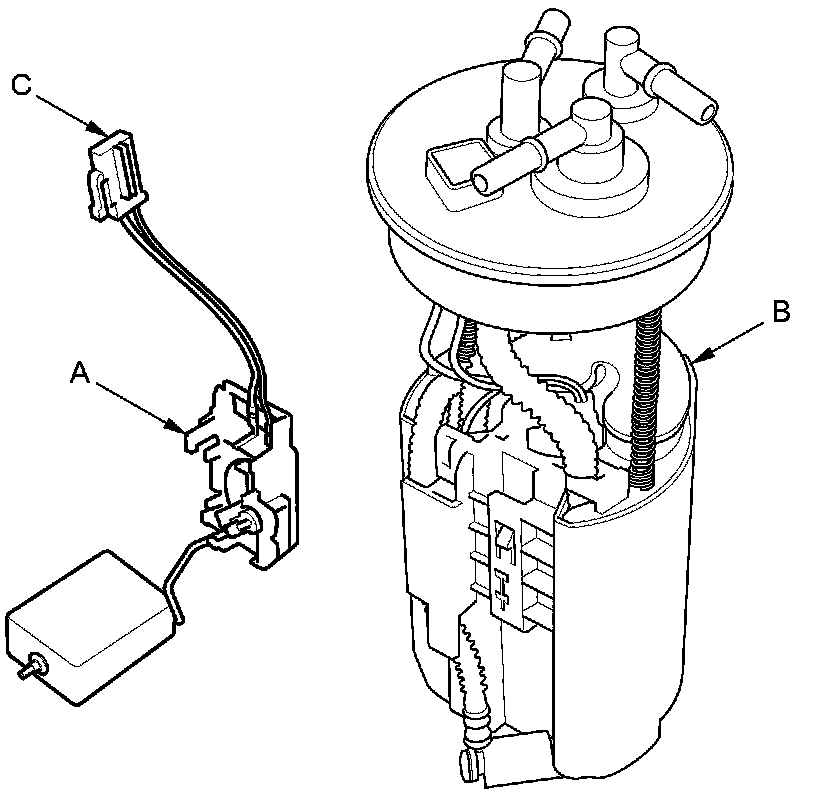 C

A

B