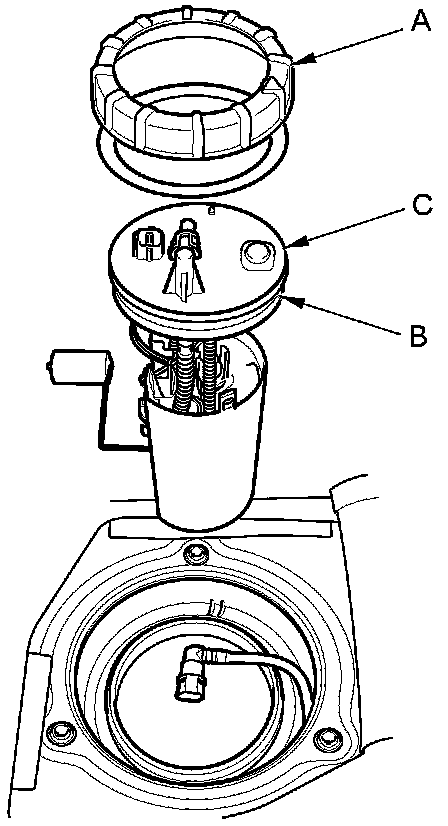 A
C
B