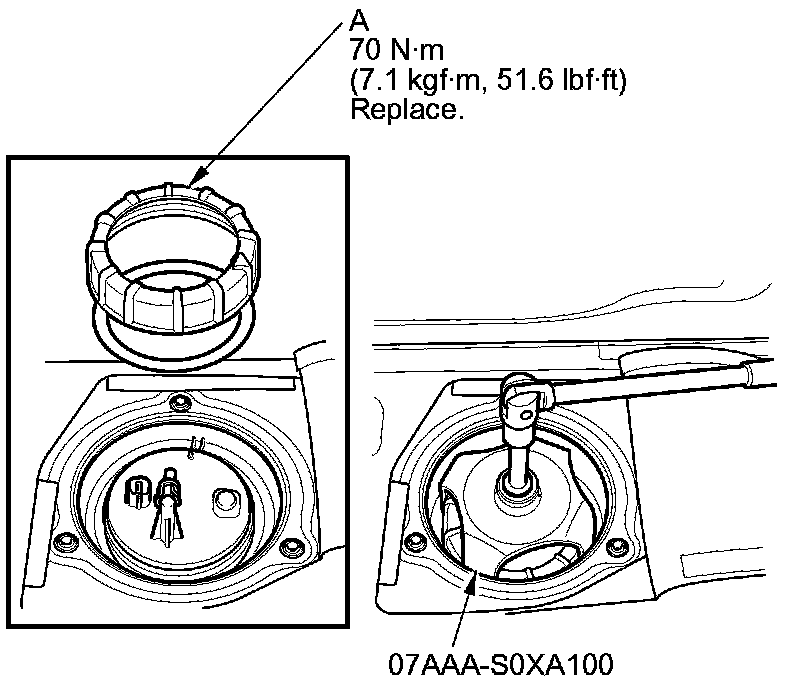 A
70 N·m
(7.1 kgf·m, 51.6 lbf·ft)
Replace.

07AAA-S0XA100