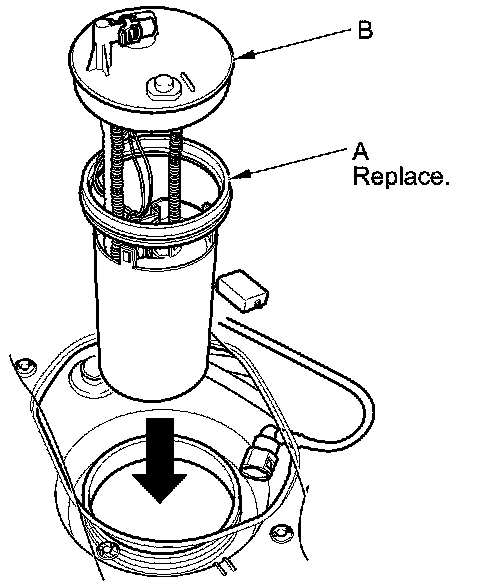 B

A
Replace.