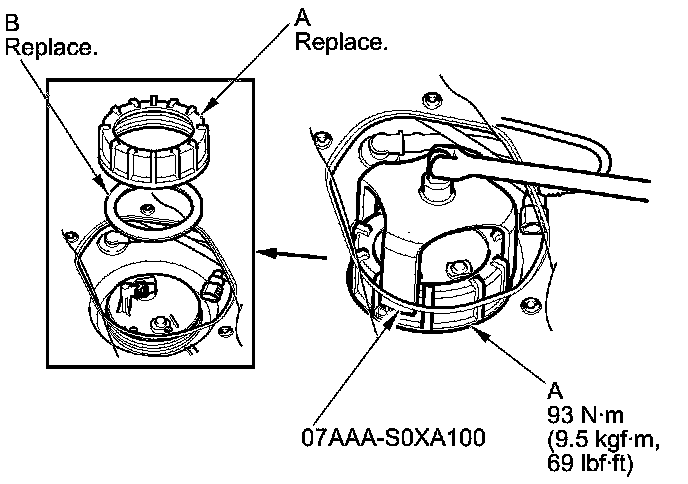 B
Replace.

A
Replace.

07AAA-S0XA100

A
93 N·m
(9.5 kgf·m,
69 lbf·ft)