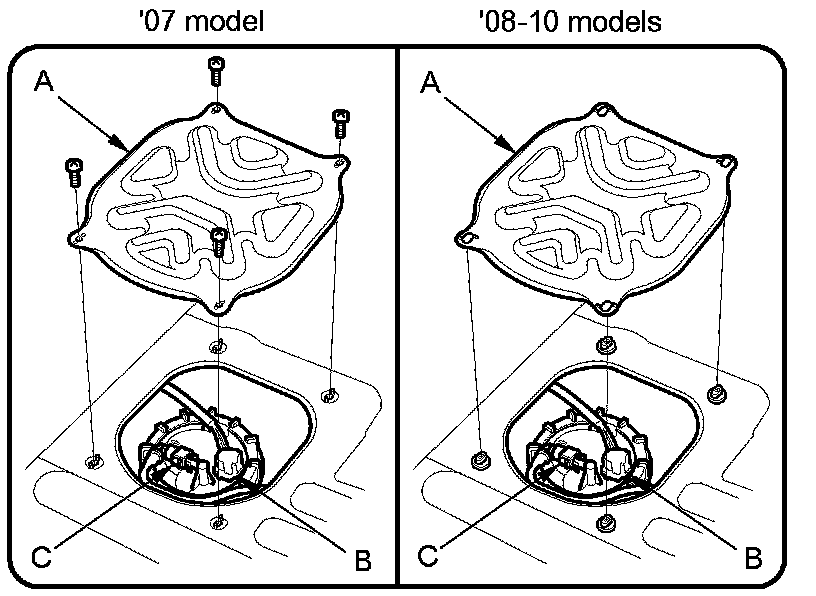 '07 model

A

C

B

'08-10 models

A

C

B