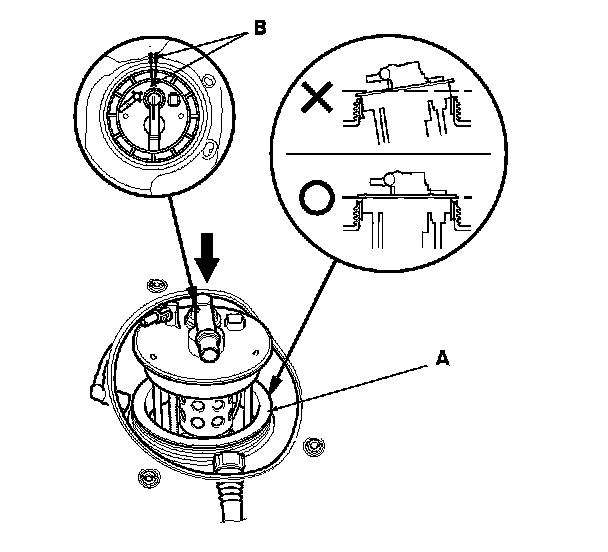 B

A