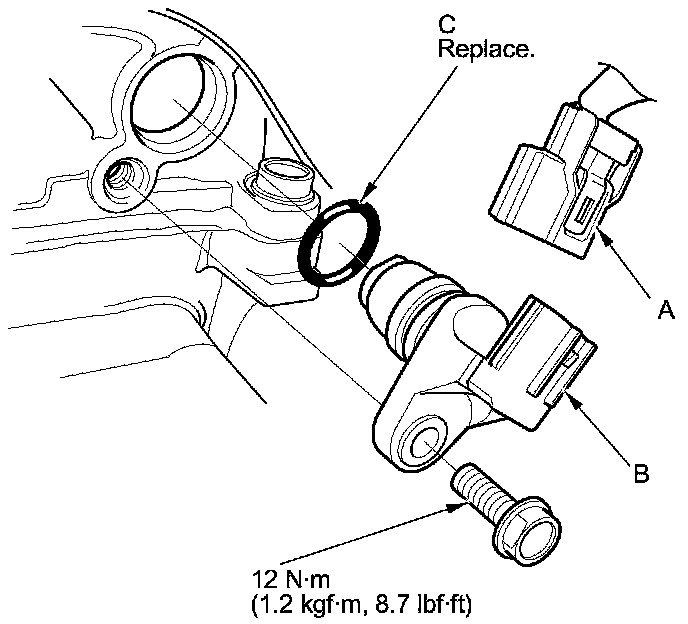 C
Replace.

A

B

12 N·m
(1.2 kgf·m, 8.7 lbf·ft)