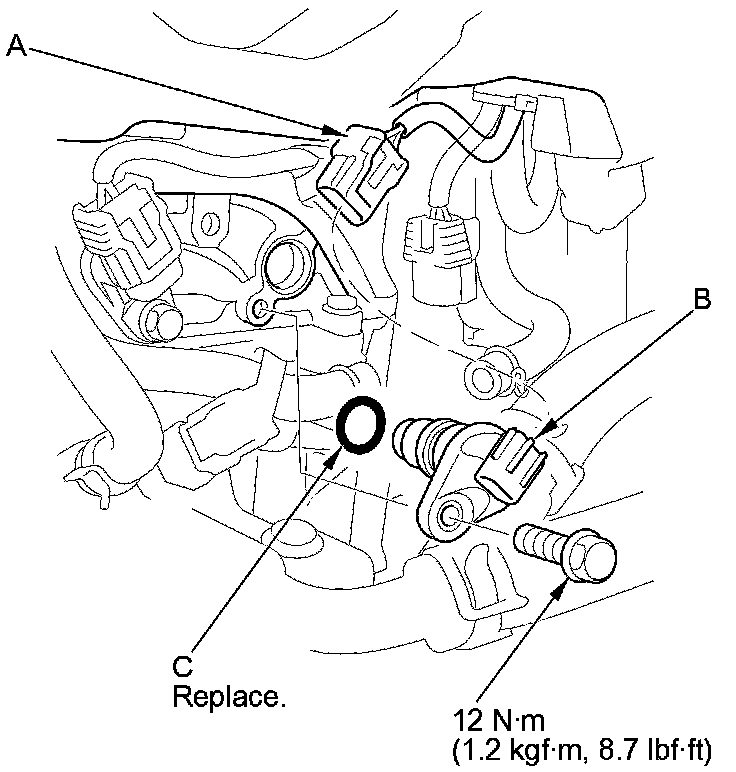 A

B

C
Replace.

12 N·m
(1.2 kgf·m, 8.7 lbf·ft)