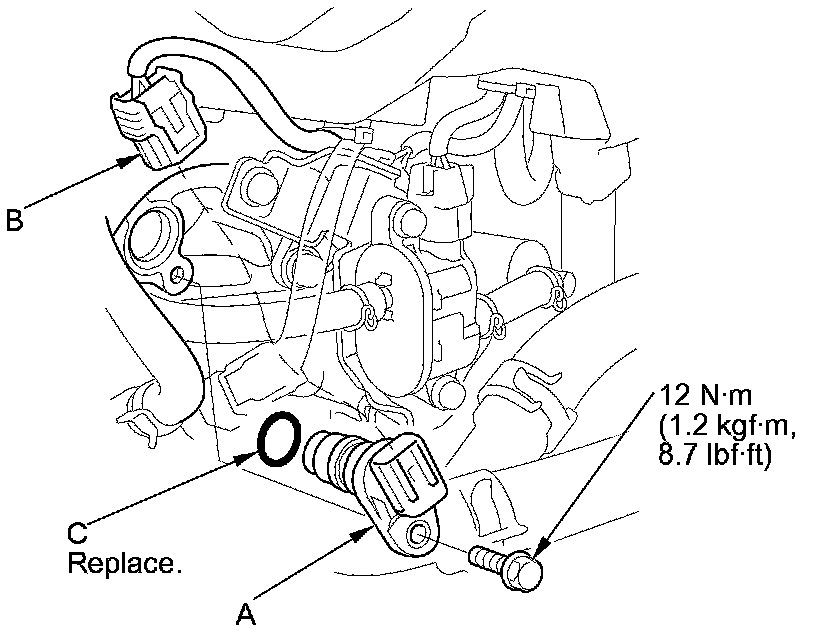 B

12 N·m
(1.2 kgf·m,
8.7 lbf·ft)

C
Replace.

A