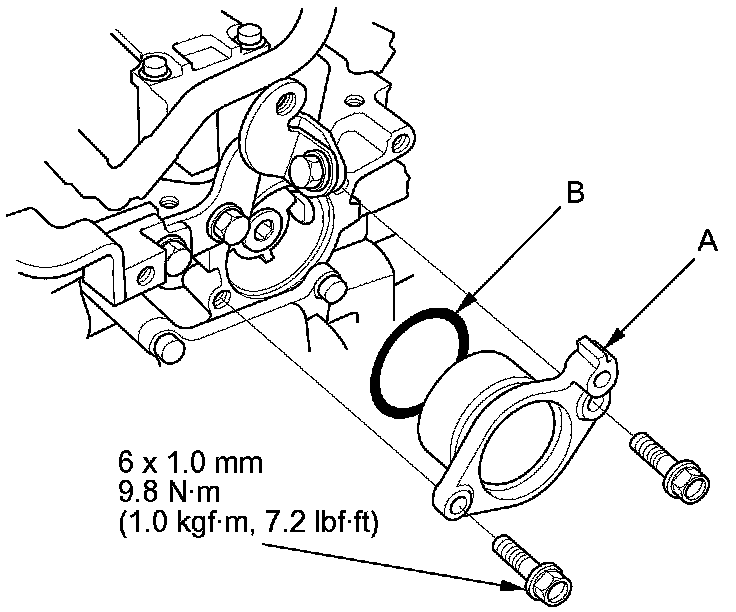 B

A

6 x 1.0 mm
9.8 N·m
(1.0 kgf·m, 7.2 lbf·ft)