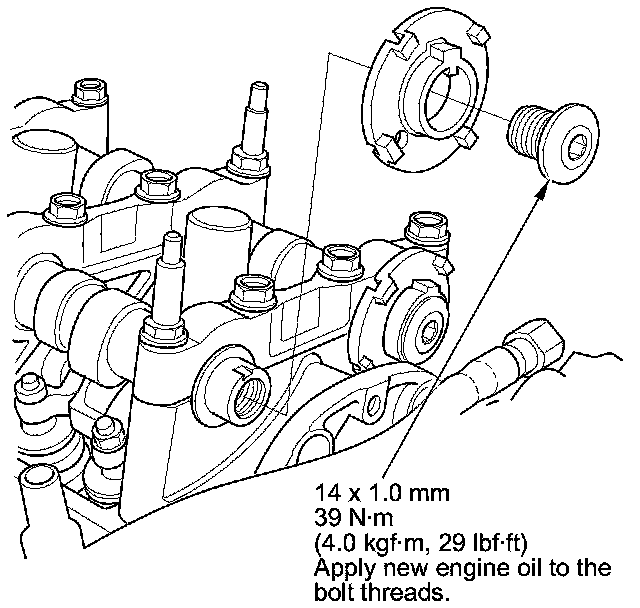 14 x 1.0 mm
39 N·m
(4.0 kgf·m, 29 lbf·ft)
Apply new engine oil to the bolt threads.