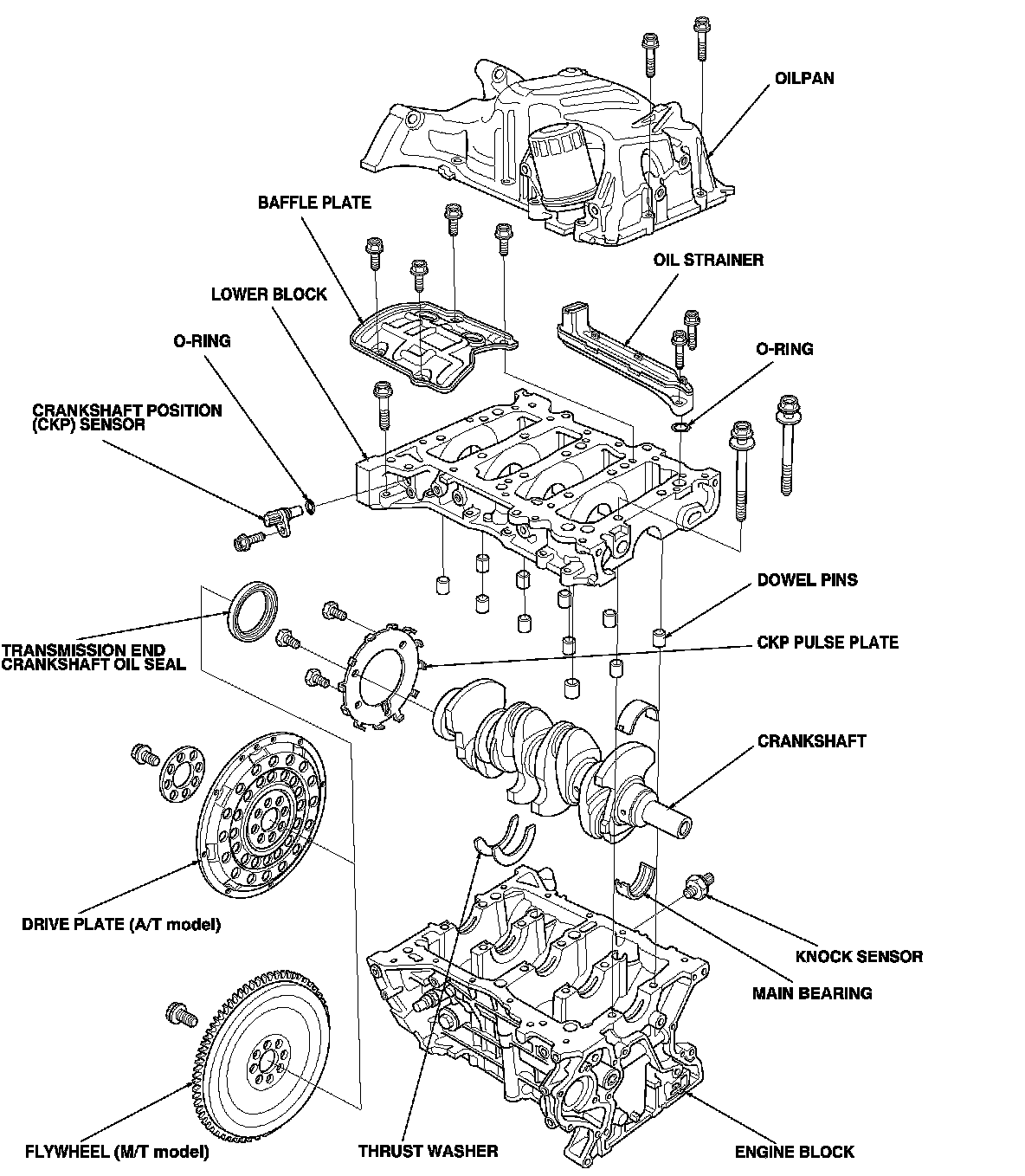 OILPAN

BAFFLE PLATE

OIL STRAINER

LOWER BLOCK

O-RING

O-RING

CRANKSHAFT POSITION (CKP) SENSOR

DOWEL PINS

TRANSMISSION END CRANKSHAFT OIL SEAL

CKP PULSE PLATE

CRANKSHAFT

DRIVE PLATE (A/T model)

KNOCK SENSOR

MAIN BEARING

FLYWHEEL (M/T model)

THRUST WASHER

ENGINE BLOCK