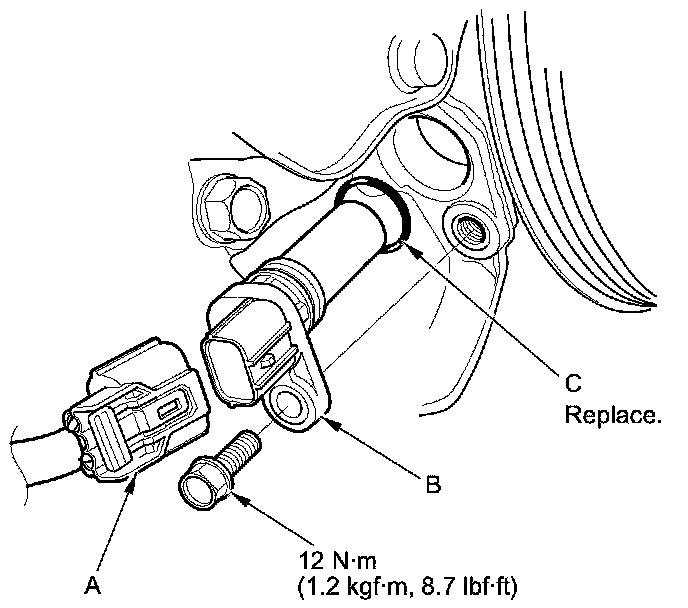 C
Replace.

B

12 N·m
(1.2 kgf·m, 8.7 lbf·ft)

A