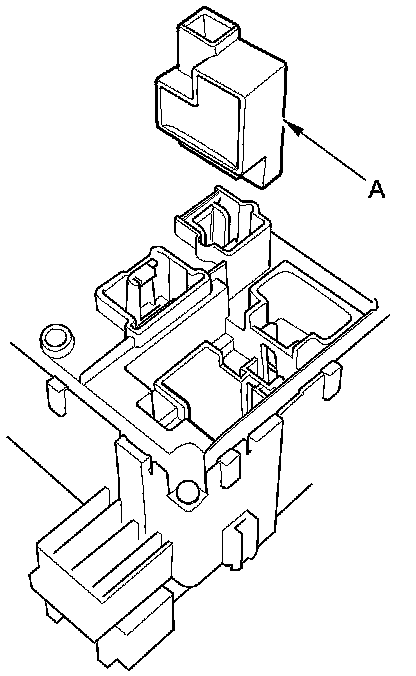 A