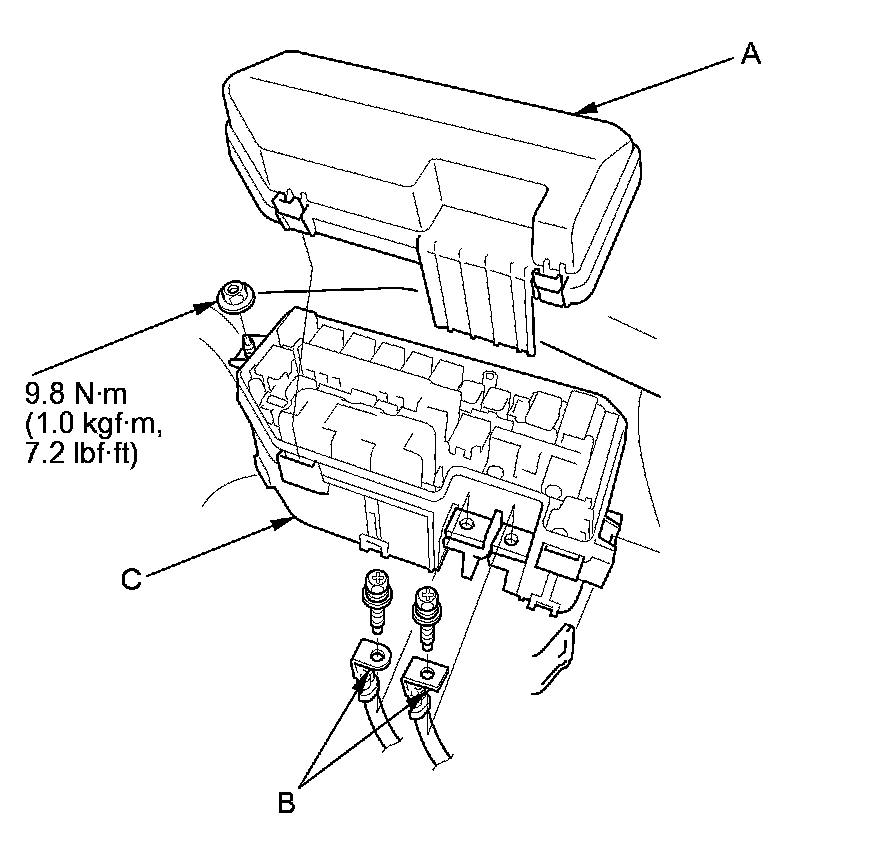 A

9.8 N·m
(1.0 kgf·m,
7.2 lbf·ft)

C

B