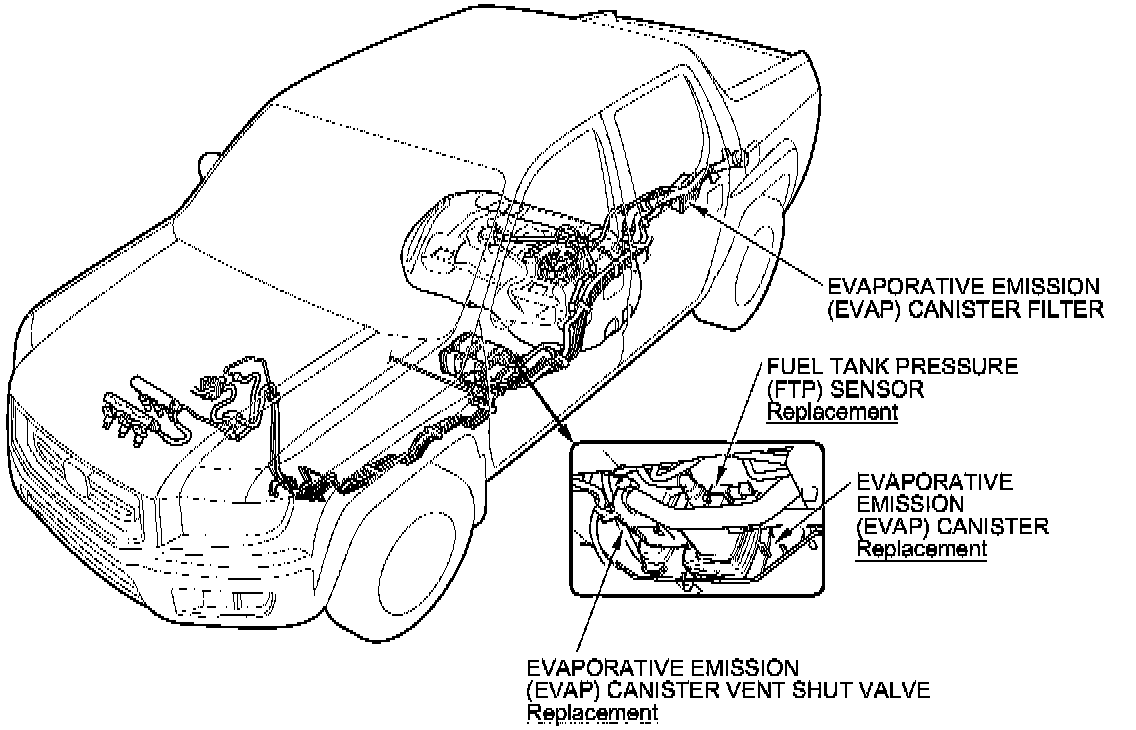 EVAPORATIVE EMISSION (EVAP) CANISTER FILTER

FUEL TANK PRESSURE (FTP) SENSOR
Replacement

EVAPORATIVE EMISSION (EVAP) CANISTER
Replacement

EVAPORATIVE EMISSION (EVAP) CANISTER VENT SHUT VALVE
Replacement