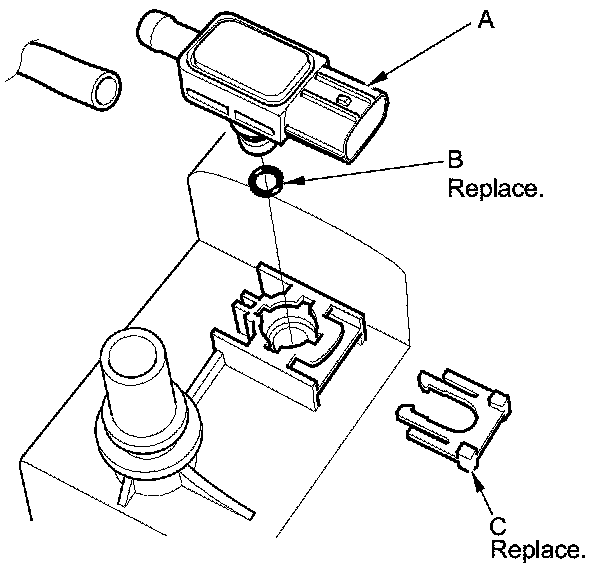 A

B
Replace.

C
Replace.