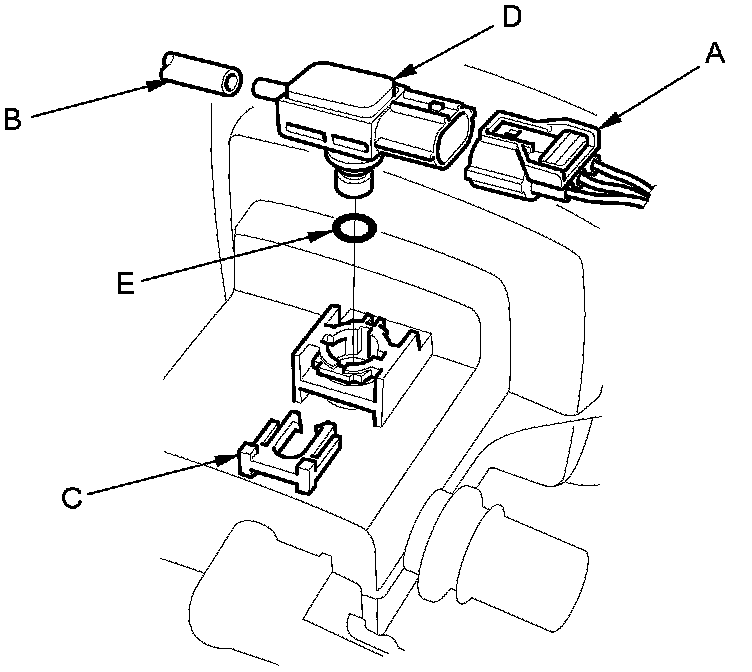 D
A
B
E
C