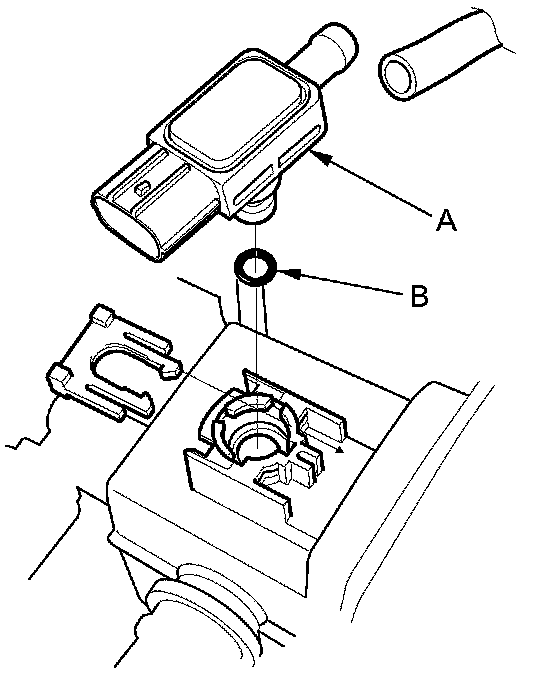 A

B