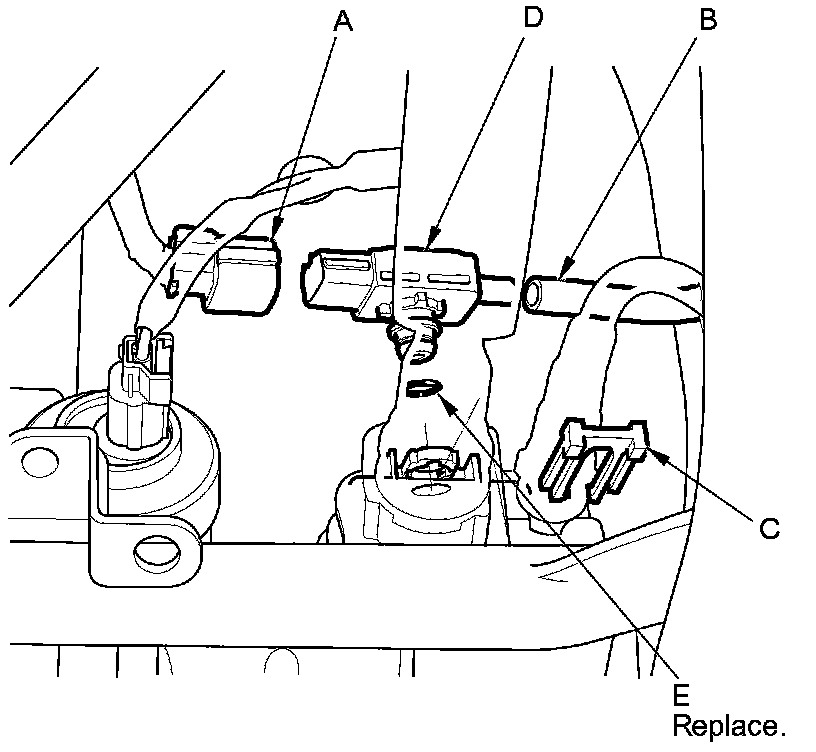 A

D

B

C

E
Replace.