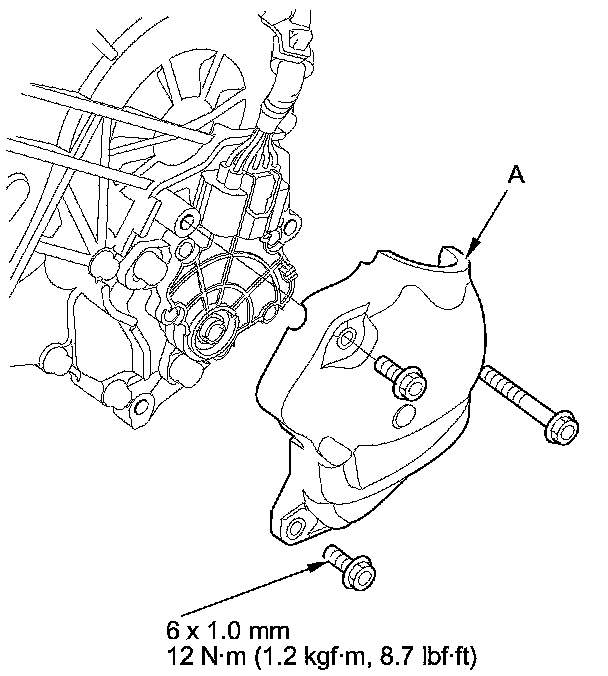 A

6 x 1.0 mm
12 N·m (1.2 kgf·m, 8.7 lbf·ft)