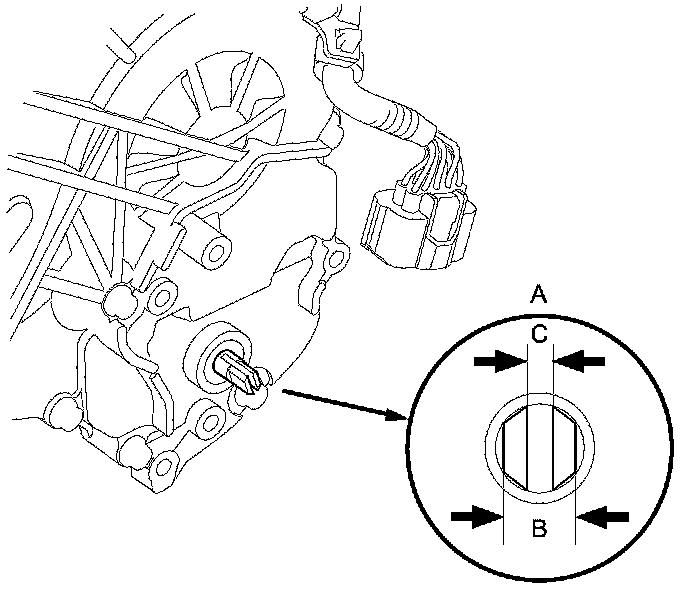 A
C
B