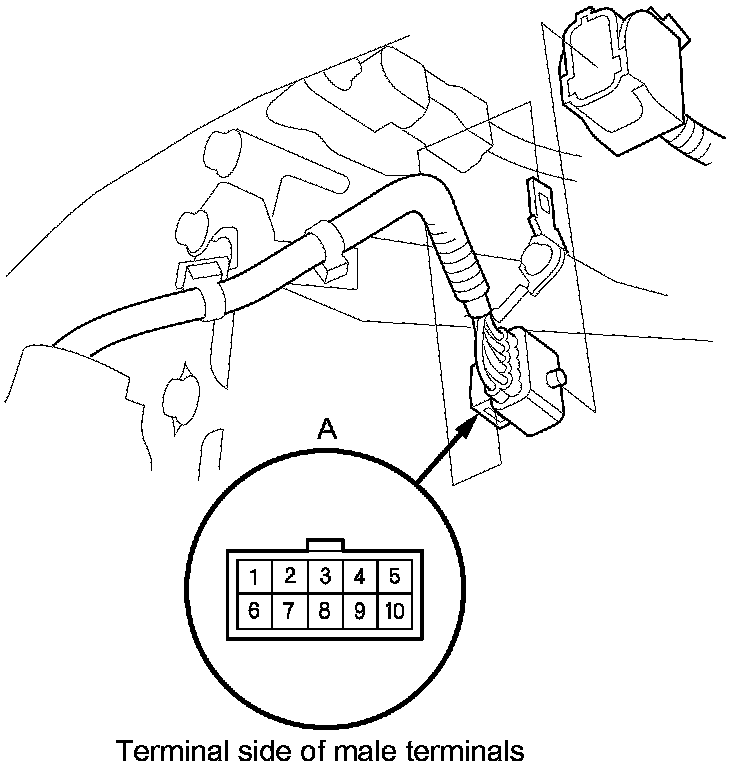 A

| 1 | 2 | 3 | 4 | 5 |
|---|---|---|---|---|
| 6 | 7 | 8 | 9 | 10 |

Terminal side of male terminals