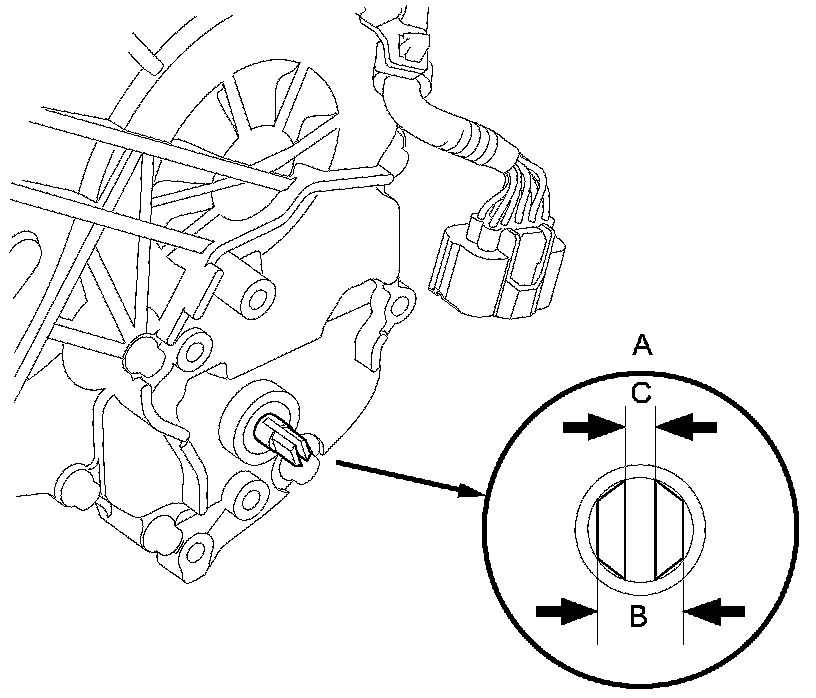 A
C
B