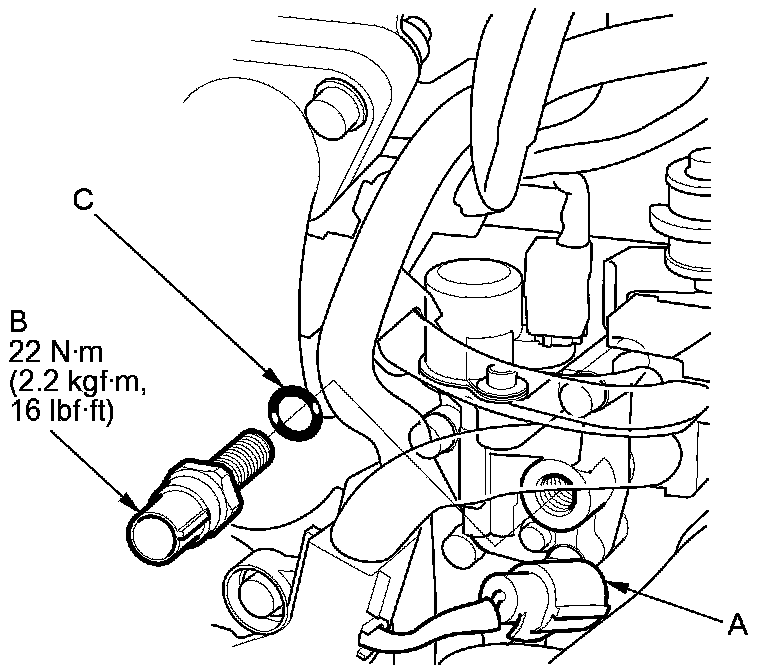 C

B
22 N·m
(2.2 kgf·m,
16 lbf·ft)

A